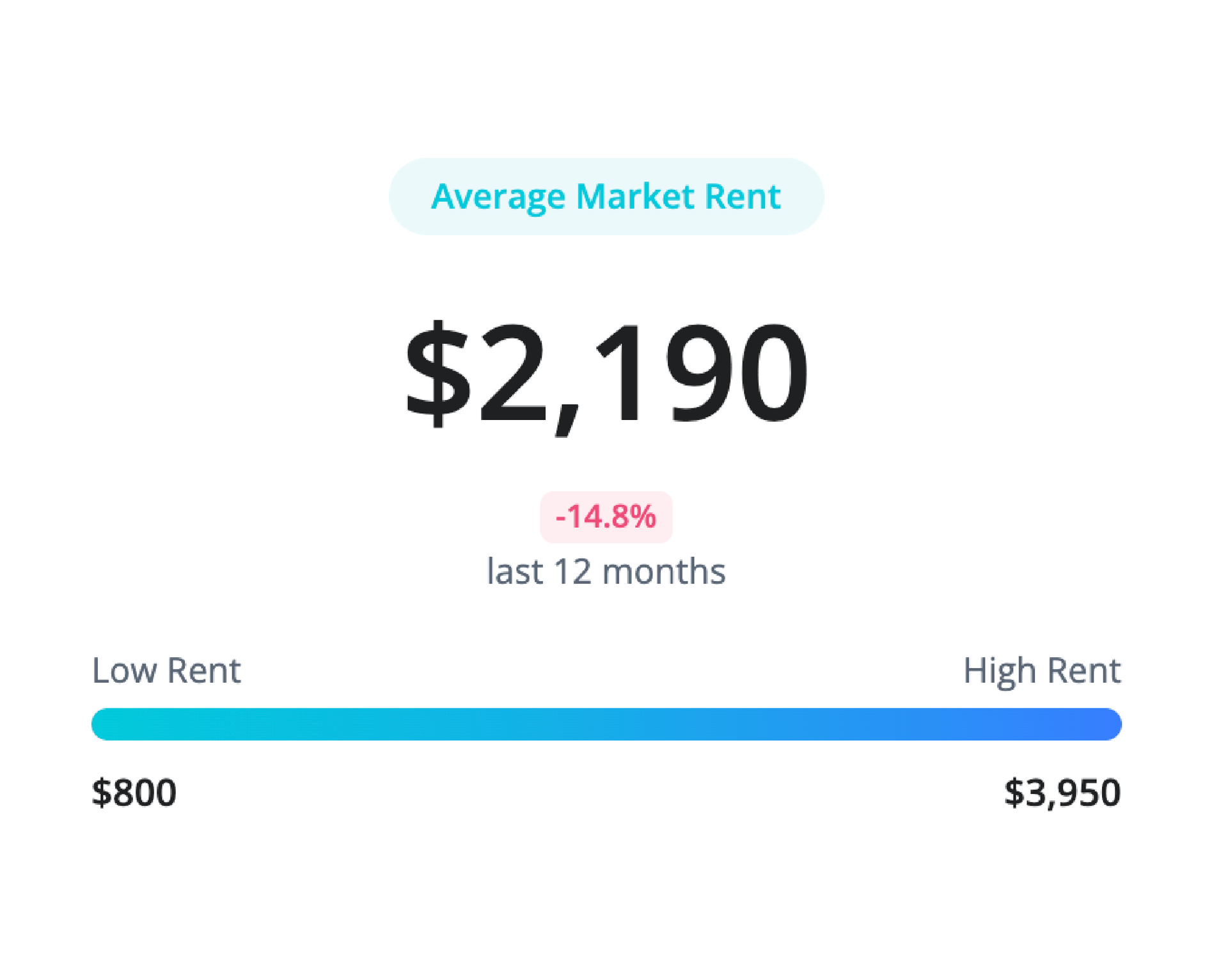 Average Market Rent

\$2,190

-14.8%
last 12 months

Low Rent

High Rent

\$800

\$3,950