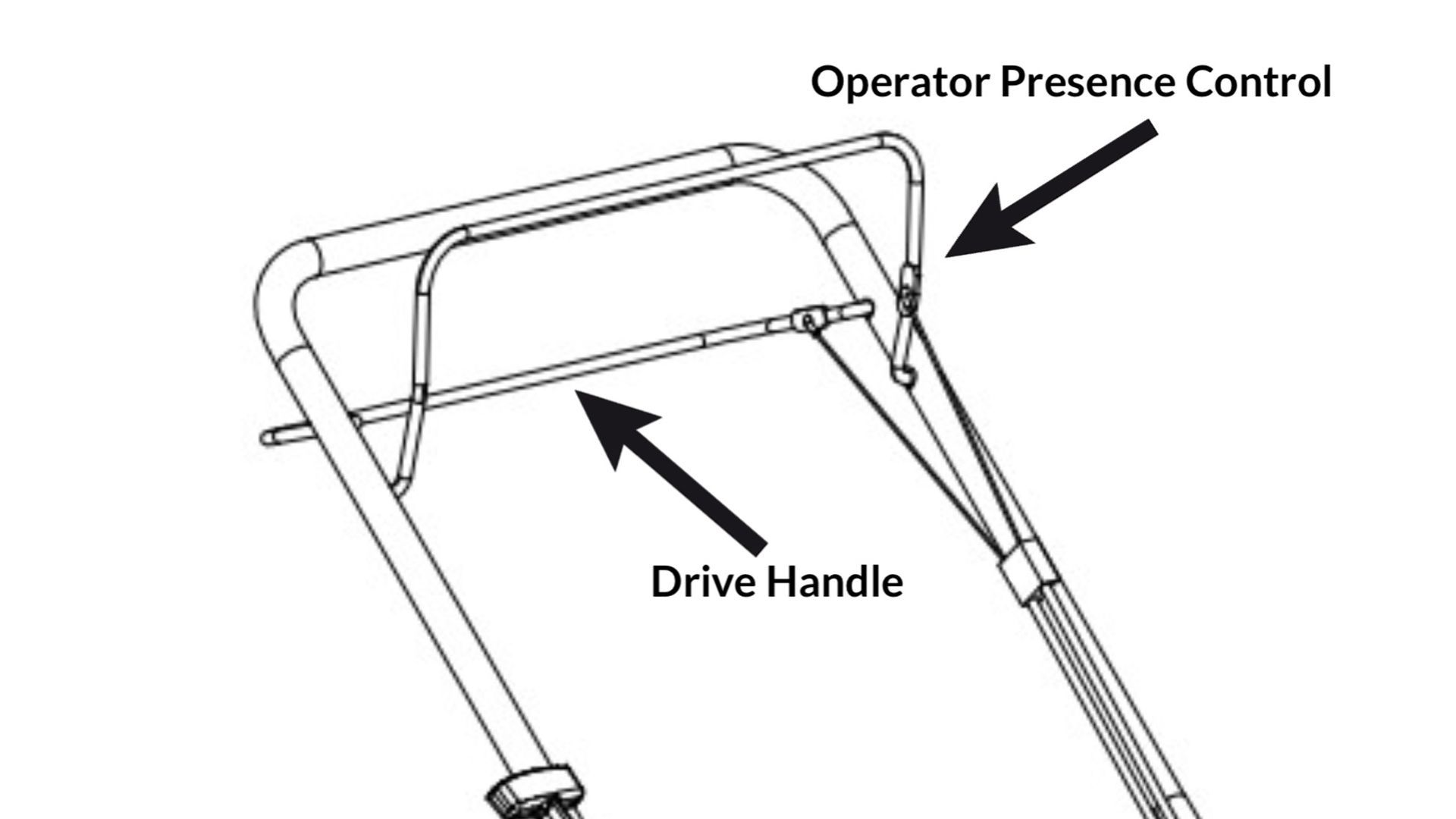 Operator Presence Control

Drive Handle