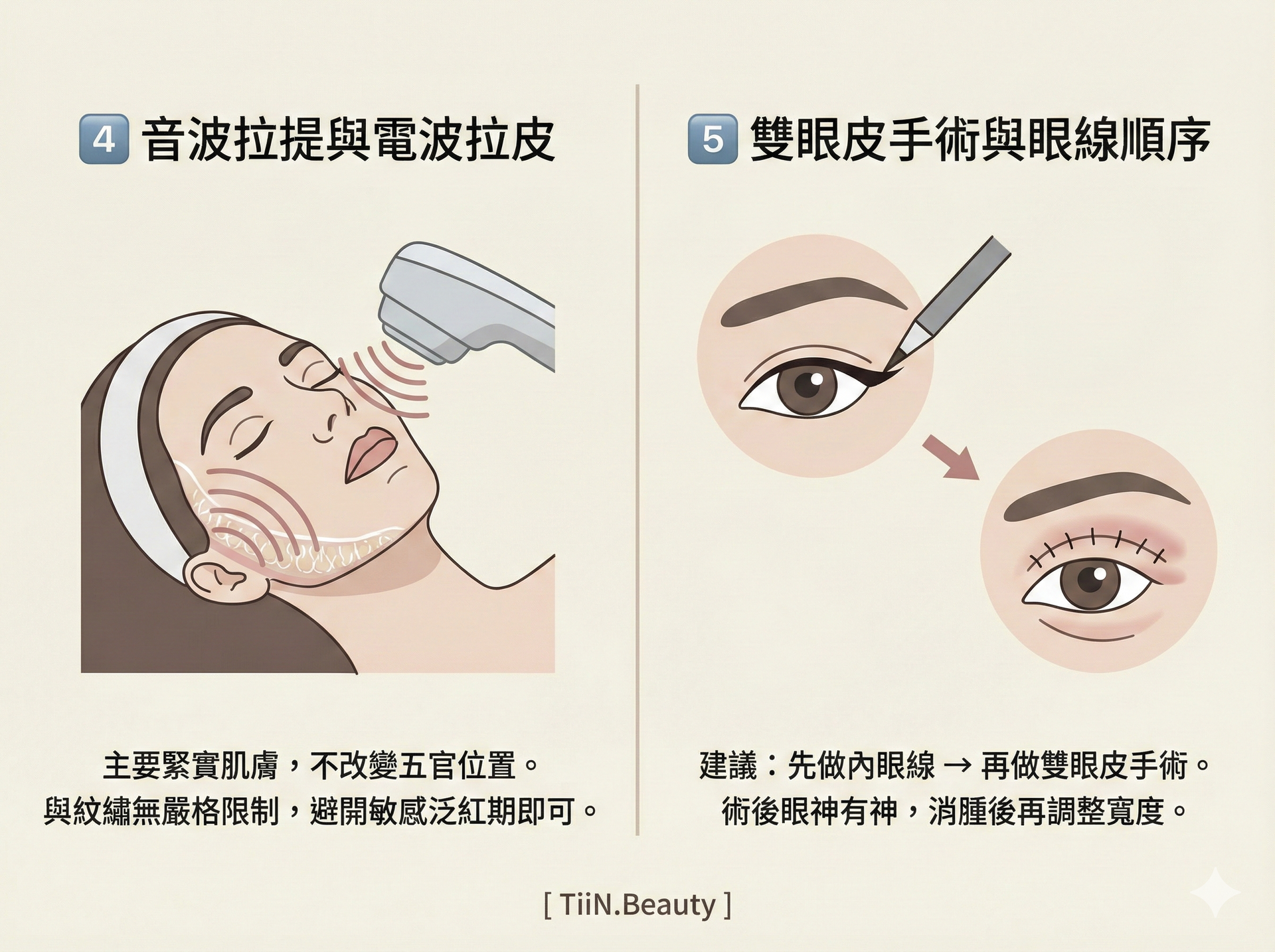 4 音波拉提與電波拉皮

主要緊實肌膚，不改變五官位置。
與紋繡無嚴格限制，避開敏感泛紅期即可。

5 雙眼皮手術與眼線順序

建議：先做內眼線 → 再做雙眼皮手術。
術後眼神有神，消腫後再調整寬度。

[ TiiN.Beauty ]