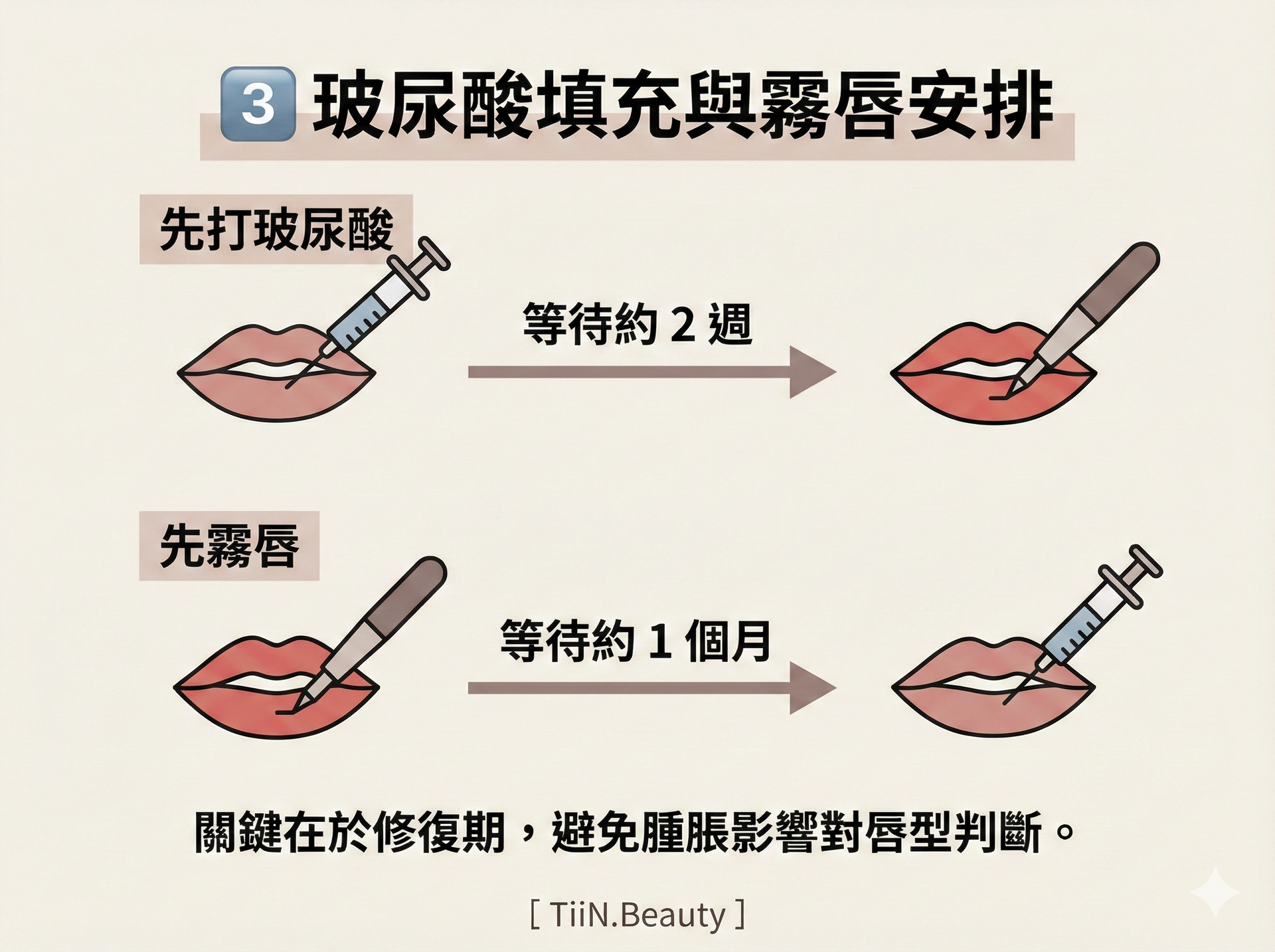 3 玻尿酸填充與霧唇安排

先打玻尿酸

等待約 2 週

先霧唇

等待約 1 個月

關鍵在於修復期，避免腫脹影響對唇型判斷。

[ TiiN.Beauty ]