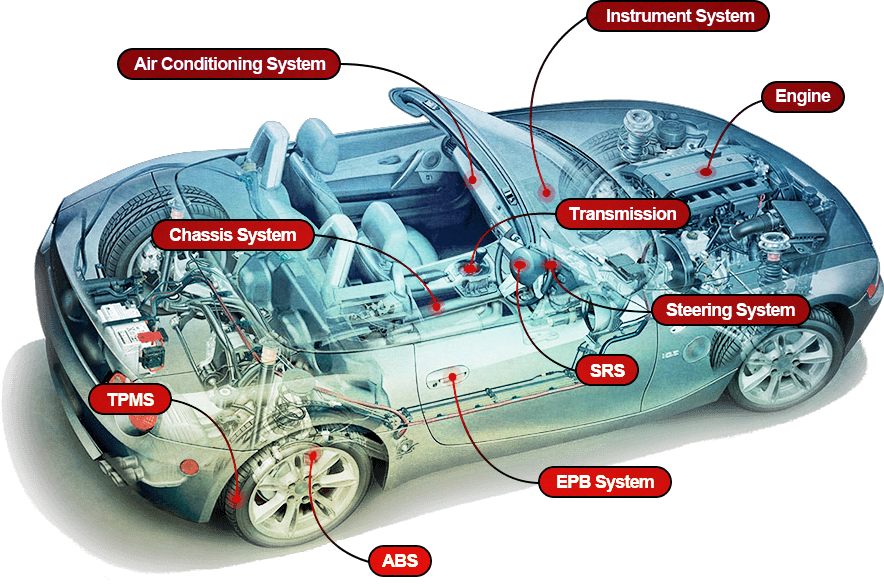 Instrument System

Air Conditioning System

Engine

Transmission

Chassis System

Steering System

SRS

TPMS

EPB System

ABS