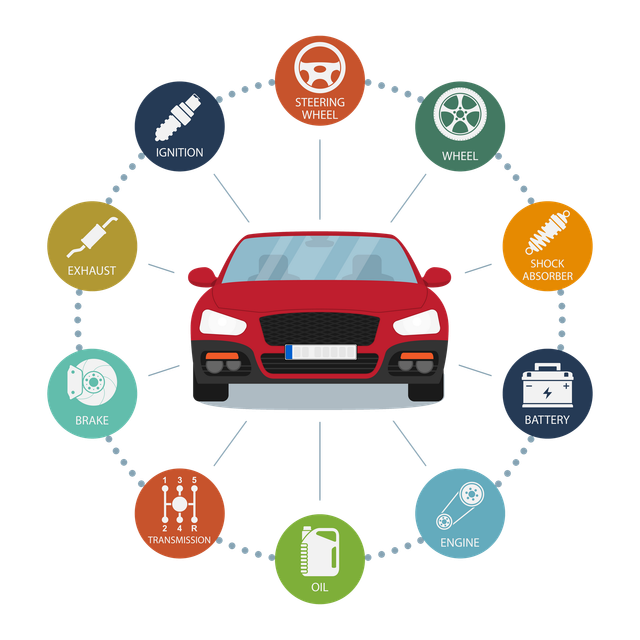 STEERING WHEEL

WHEEL

SHOCK ABSORBER

BATTERY

ENGINE

OIL

1 3 5
2 4 R
TRANSMISSION

BRAKE

EXHAUST

IGNITION