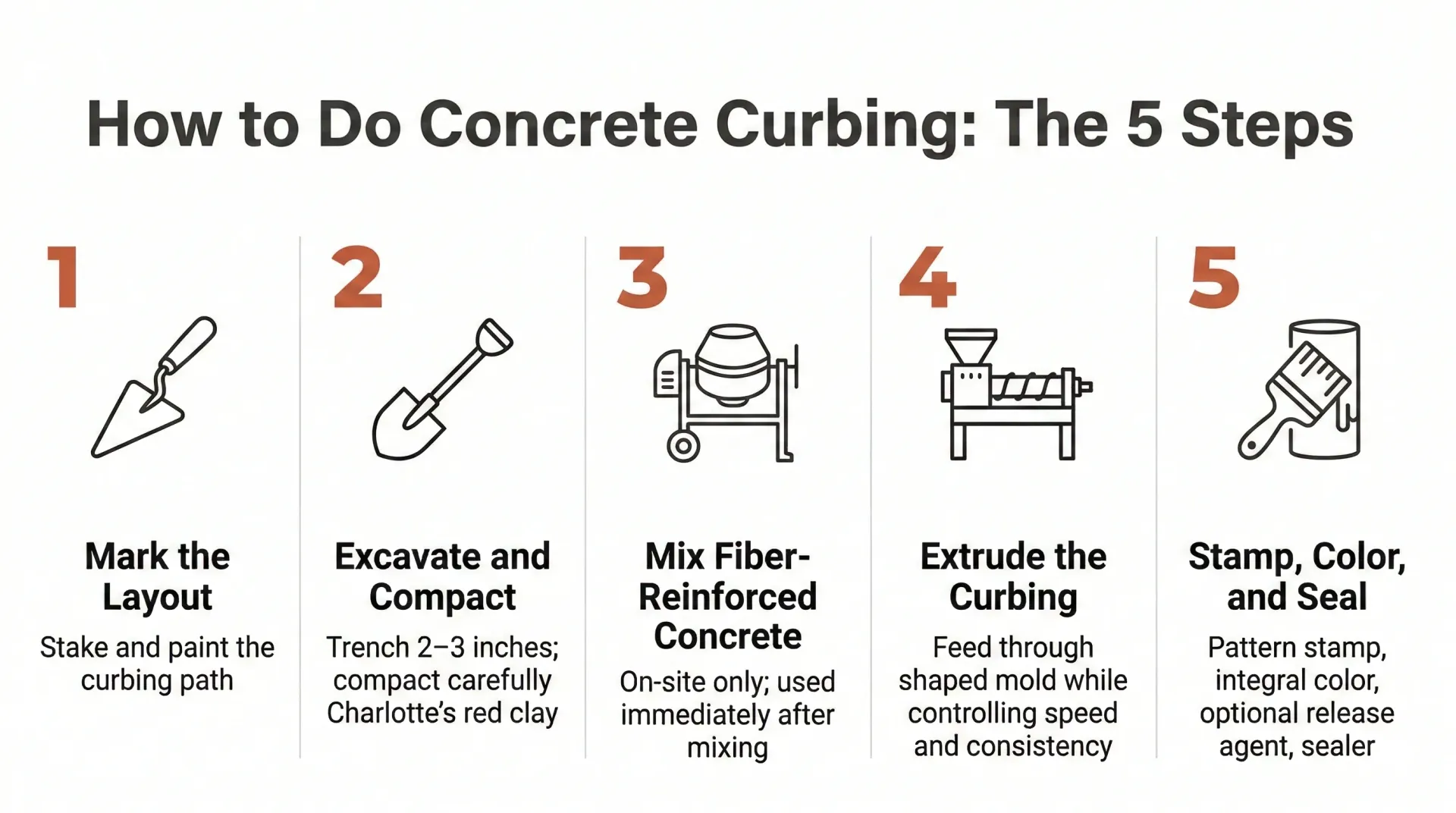 How to Do Concrete Curbing: The 5 Steps

1

Mark the Layout

Stake and paint the curbing path

2

Excavate and Compact

Trench 2–3 inches; compact carefully Charlotte's red clay

3

Mix Fiber-Reinforced Concrete

On-site only; used immediately after mixing

4

Extrude the Curbing

Feed through shaped mold while controlling speed and consistency

5

Stamp, Color, and Seal

Pattern stamp, integral color, optional release agent, sealer