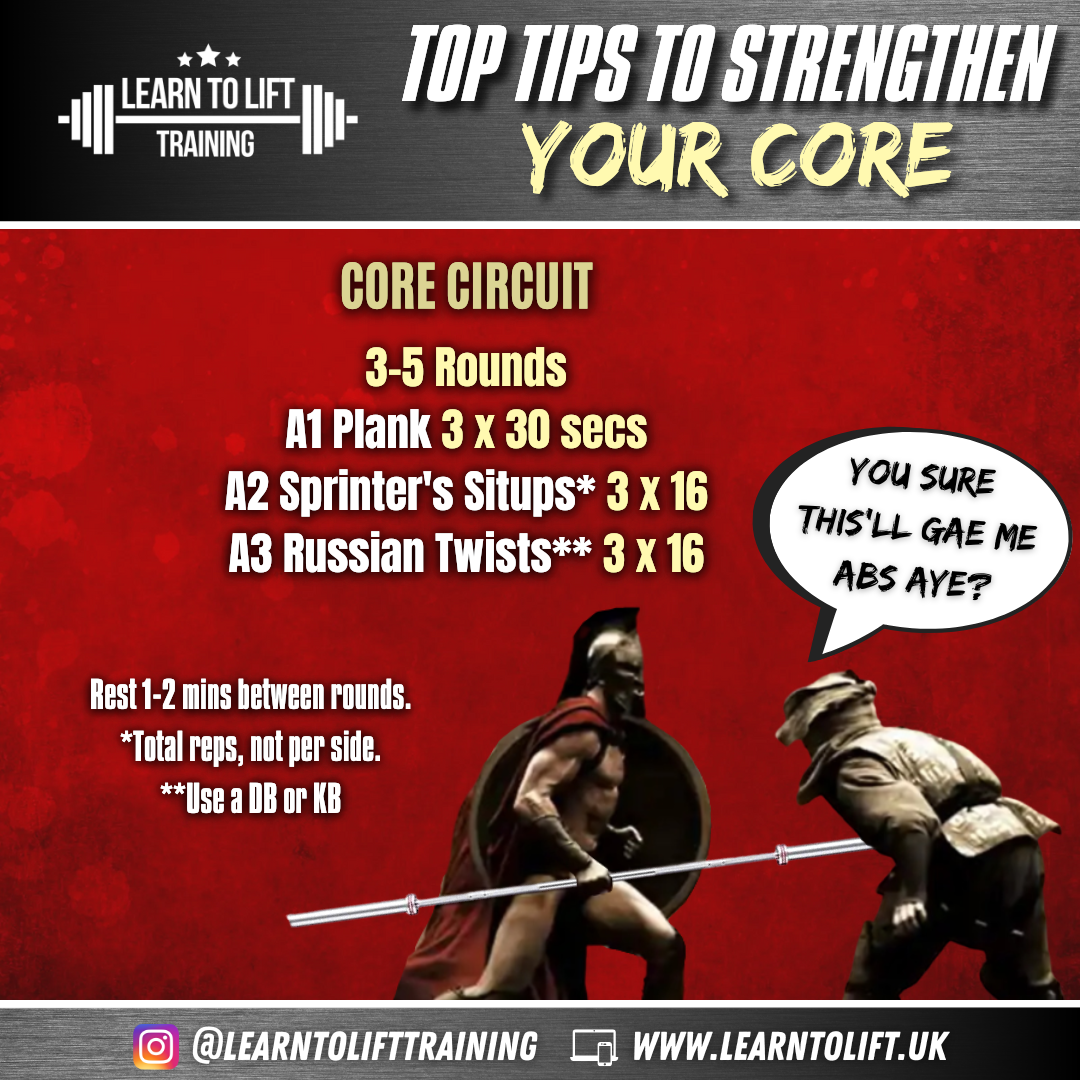 LEARN TO LIFT
TRAINING

TOP TIPS TO STRENGTHEN
YOUR CORE

CORE CIRCUIT

3-5 Rounds
A1 Plank 3 x 30 secs
A2 Sprinter's Situps* 3 x 16
A3 Russian Twists** 3 x 16

YOU SURE THIS'LL GAE ME ABS AYE?

Rest 1-2 mins between rounds.
*Total reps, not per side.
**Use a DB or KB

@LEARNTOLIFTTRAINING WWW.LEARNTOLIFT.UK