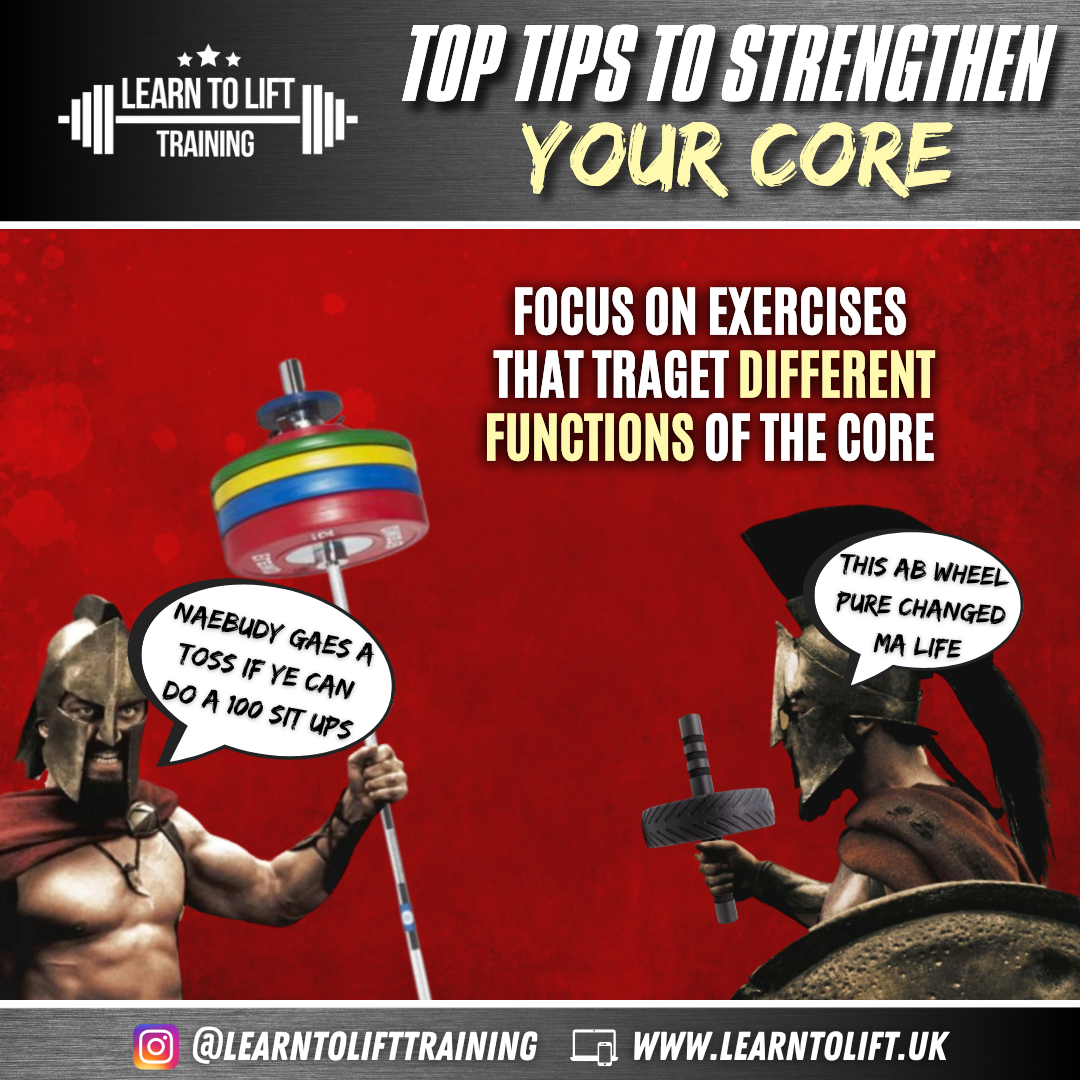 LEARN TO LIFT
TRAINING

TOP TIPS TO STRENGTHEN
YOUR CORE

FOCUS ON EXERCISES THAT TRAGET DIFFERENT FUNCTIONS OF THE CORE

NAEBUDY GAES A TOSS IF YE CAN DO A 100 SIT UPS

THIS AB WHEEL PURE CHANGED MA LIFE

@LEARNTOLIFTTRAINING
WWW.LEARNTOLIFT.UK