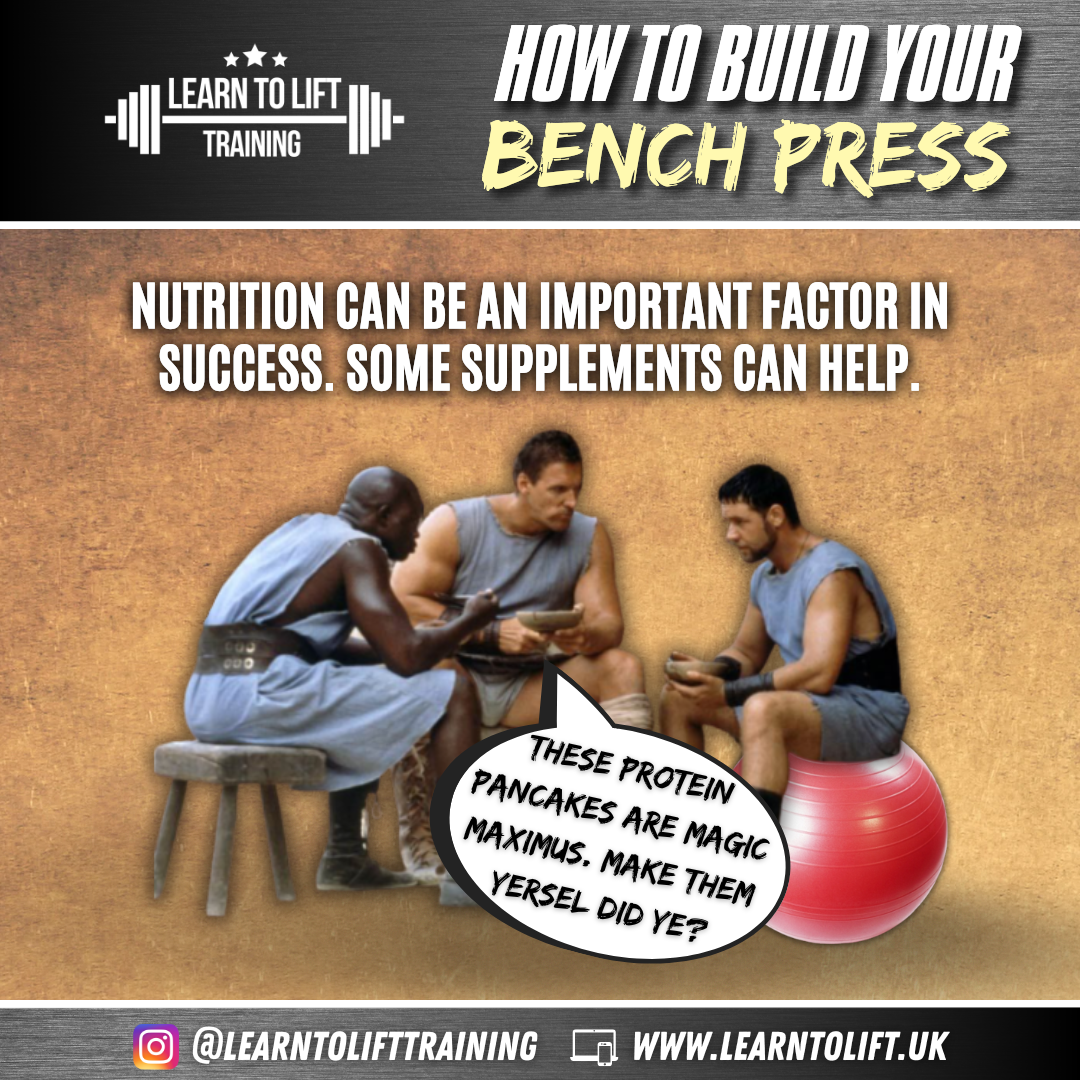 LEARN TO LIFT
TRAINING

HOW TO BUILD YOUR
BENCH PRESS

NUTRITION CAN BE AN IMPORTANT FACTOR IN SUCCESS. SOME SUPPLEMENTS CAN HELP.

THESE PROTEIN PANCAKES ARE MAGIC MAXIMUS. MAKE THEM YERSEL DID YE?

@LEARNTOLIFTTRAINING
WWW.LEARNTOLIFT.UK