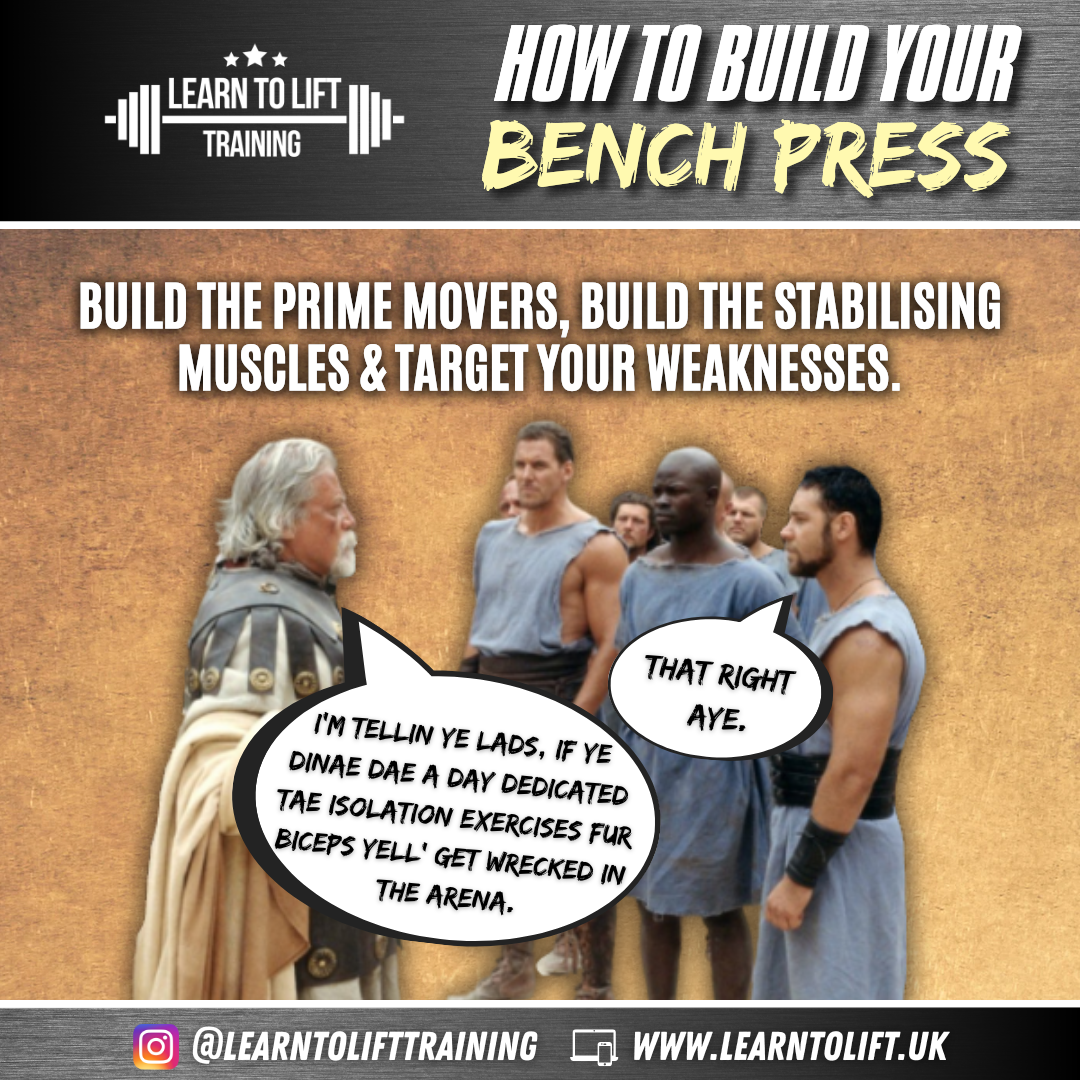 LEARN TO LIFT
TRAINING

HOW TO BUILD YOUR
BENCH PRESS

BUILD THE PRIME MOVERS, BUILD THE STABILISING MUSCLES & TARGET YOUR WEAKNESSES.

I'M TELLIN YE LADS, IF YE DINAE DAE A DAY DEDICATED TAE ISOLATION EXERCISES FUR BICEPS YELL' GET WRECKED IN THE ARENA.

THAT RIGHT AYE.

@LEARNTOLIFTTRAINING
WWW.LEARNTOLIFT.UK