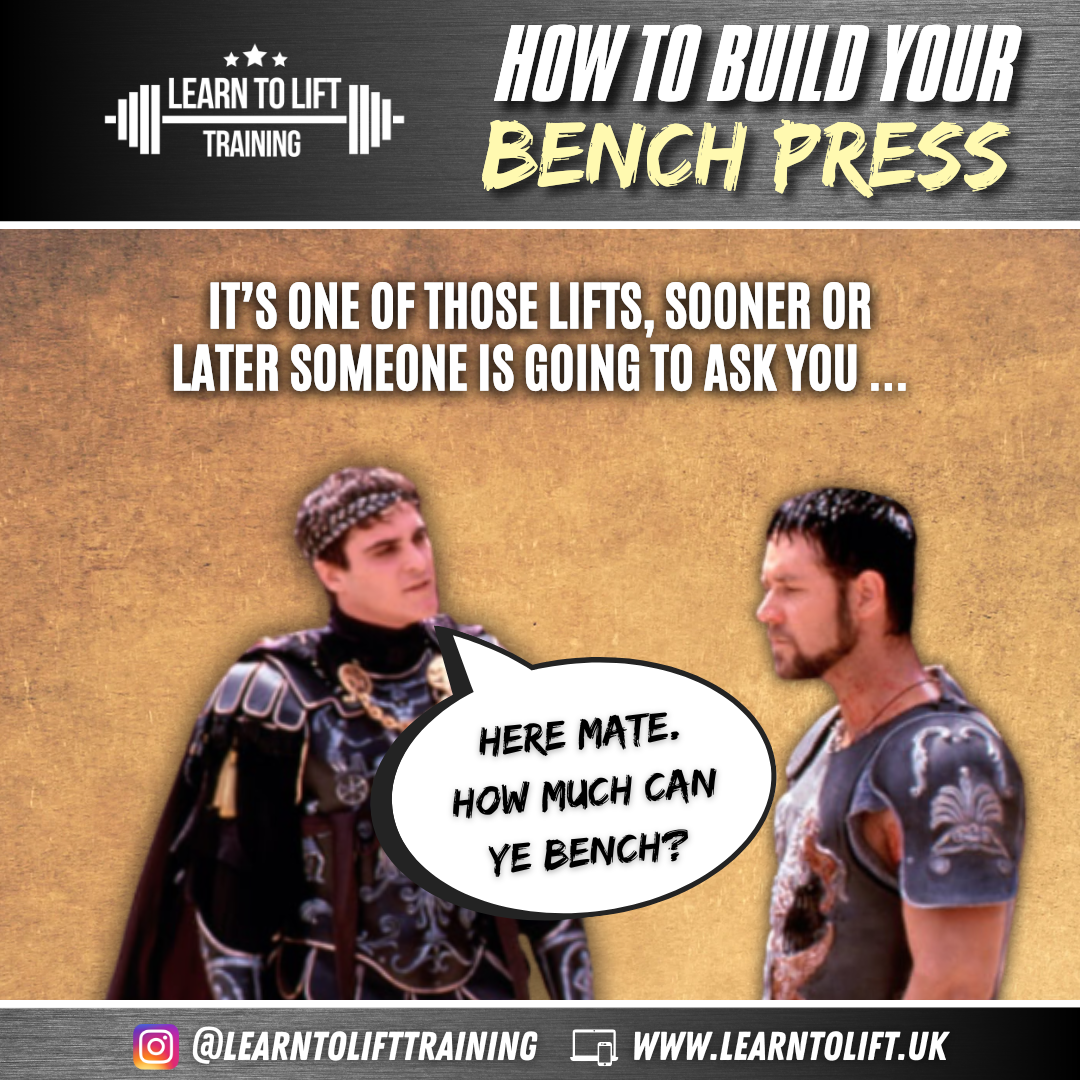 LEARN TO LIFT
TRAINING

HOW TO BUILD YOUR
BENCH PRESS

IT'S ONE OF THOSE LIFTS, SOONER OR LATER SOMEONE IS GOING TO ASK YOU ...

HERE MATE. HOW MUCH CAN YE BENCH?

@LEARNTOLIFTTRAINING WWW.LEARNTOLIFT.UK