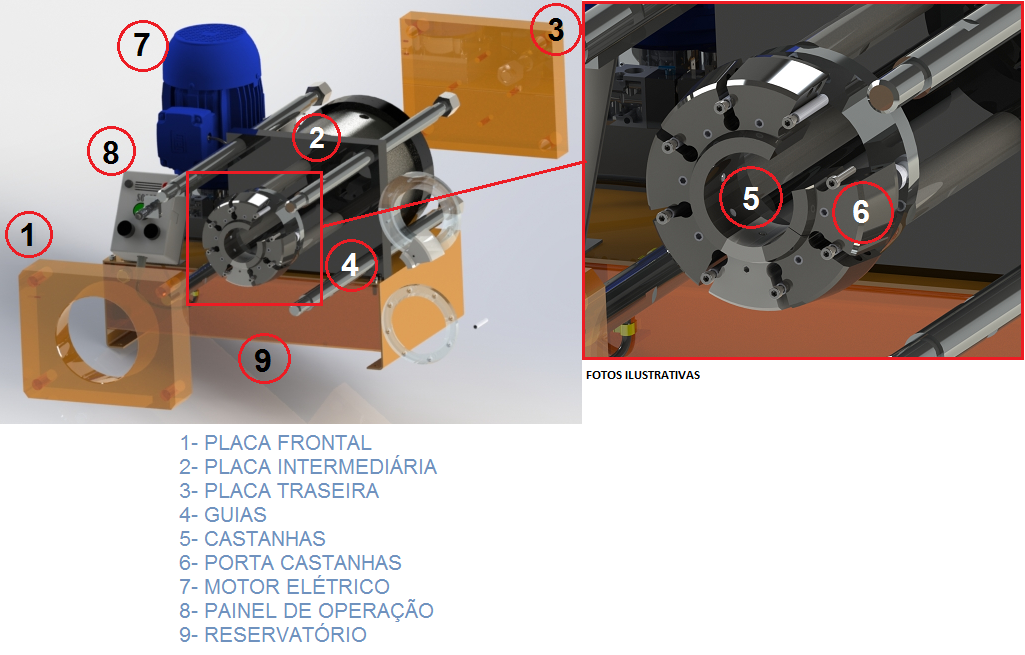 7

3

8

2

1

4

9

5

6

FOTOS ILUSTRATIVAS

1- PLACA FRONTAL
2- PLACA INTERMEDIÁRIA
3- PLACA TRASEIRA
4- GUIAS
5- CASTANHAS
6- PORTA CASTANHAS
7- MOTOR ELÉTRICO
8- PAINEL DE OPERAÇÃO
9- RESERVATÓRIO