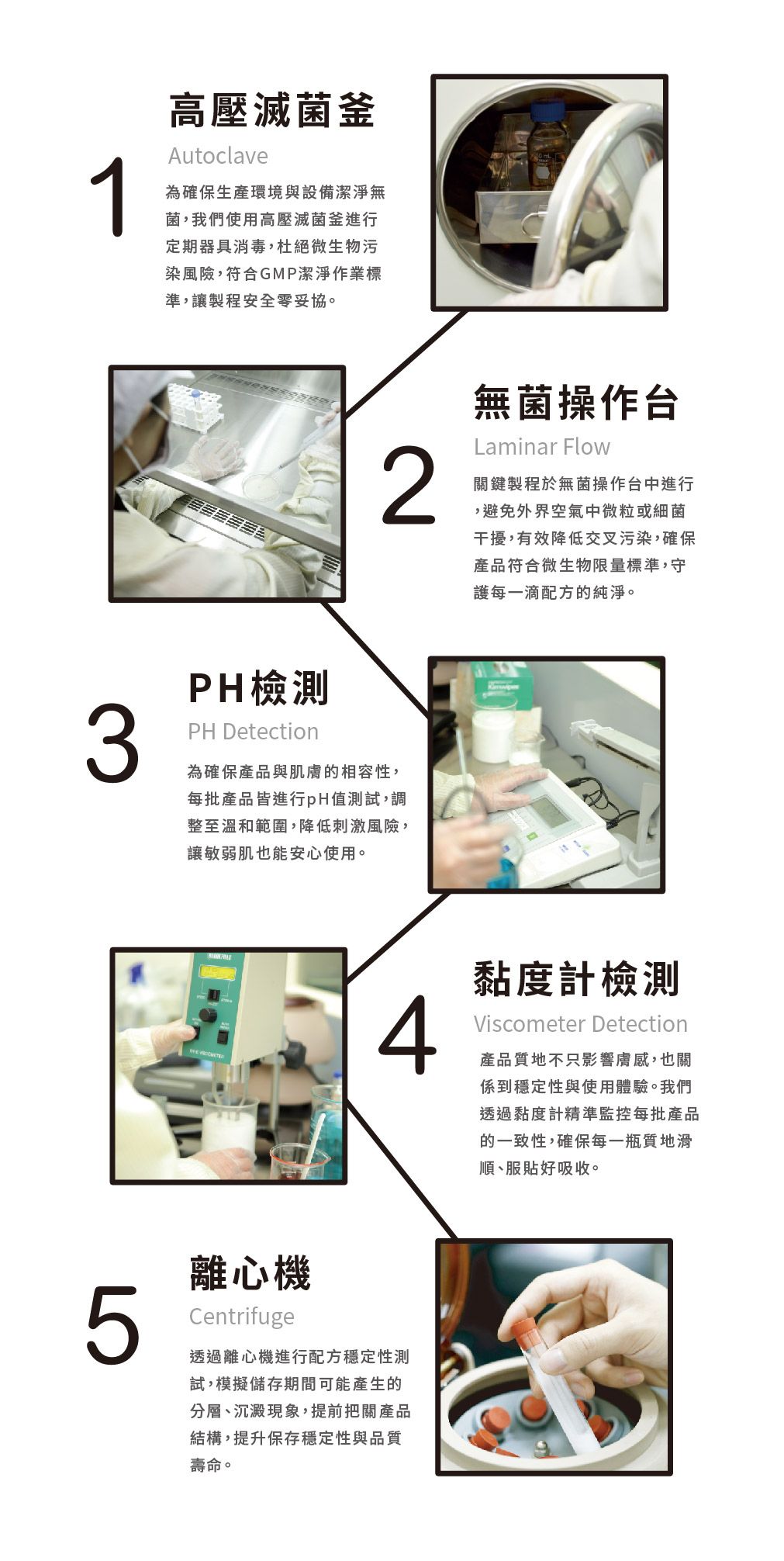 1

高壓滅菌釜

Autoclave

為確保生產環境與設備潔淨無菌，我們使用高壓滅菌釜進行定期器具消毒，杜絕微生物污染風險，符合GMP潔淨作業標準，讓製程安全零妥協。

2

無菌操作台

Laminar Flow

關鍵製程於無菌操作台中進行，避免外界空氣中微粒或細菌干擾，有效降低交叉污染，確保產品符合微生物限量標準，守護每一滴配方的純淨。

3

PH檢測

PH Detection

為確保產品與肌膚的相容性，每批產品皆進行pH值測試，調整至溫和範圍，降低刺激風險，讓敏弱肌也能安心使用。

4

黏度計檢測

Viscometer Detection

產品質地不只影響膚感，也關係到穩定性與使用體驗。我們透過黏度計精準監控每批產品的一致性，確保每一瓶質地滑順、服貼好吸收。

5

離心機

Centrifuge

透過離心機進行配方穩定性測試，模擬儲存期間可能產生的分層、沉澱現象，提前把關產品結構，提升保存穩定性與品質壽命。