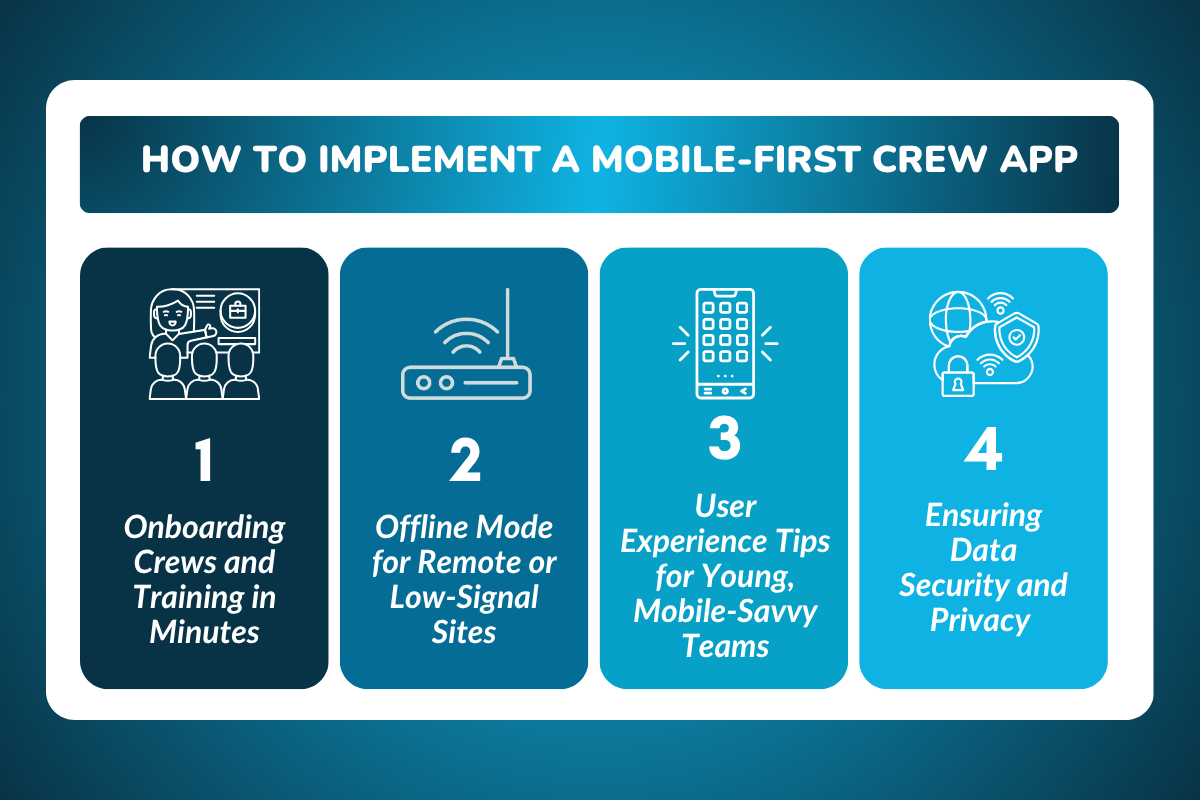 HOW TO IMPLEMENT A MOBILE-FIRST CREW APP

1

Onboarding Crews and Training in Minutes

2

Offline Mode for Remote or Low-Signal Sites

3

User Experience Tips for Young, Mobile-Savvy Teams

4

Ensuring Data Security and Privacy