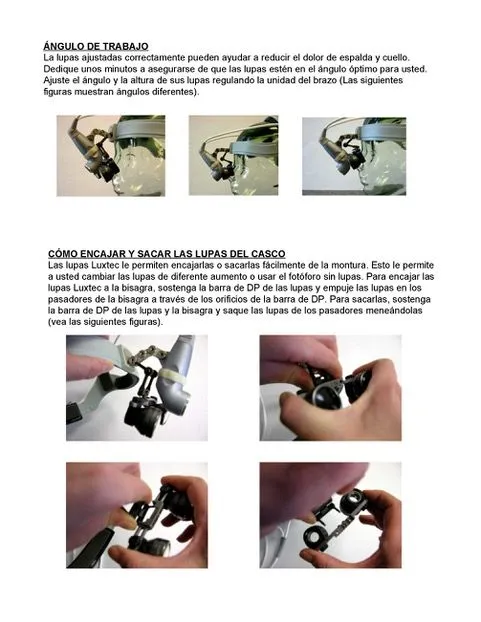 ÁNGULO DE TRABAJO
La lupas ajustadas correctamente pueden ayudar a reducir el dolor de espalda y cuello. Dedique unos minutos a asegurarse de que las lupas estén en el ángulo óptimo para usted. Ajuste el ángulo y la altura de sus lupas regulando la unidad del brazo (Las siguientes figuras muestran ángulos diferentes).

CÓMO ENCAJAR Y SACAR LAS LUPAS DEL CASCO
Las lupas Luxtec le permiten encajarlas o sacarlas fácilmente de la montura. Esto le permite a usted cambiar las lupas de diferente aumento o usar el fotóforo sin lupas. Para encajar las lupas Luxtec a la bisagra, sostenga la barra de DP de las lupas y empuje las lupas en los pasadores de la bisagra a través de los orificios de la barra de DP. Para sacarlas, sostenga la barra de DP de las lupas y la bisagra y saque las lupas de los pasadores meneándolas (vea las siguientes figuras).