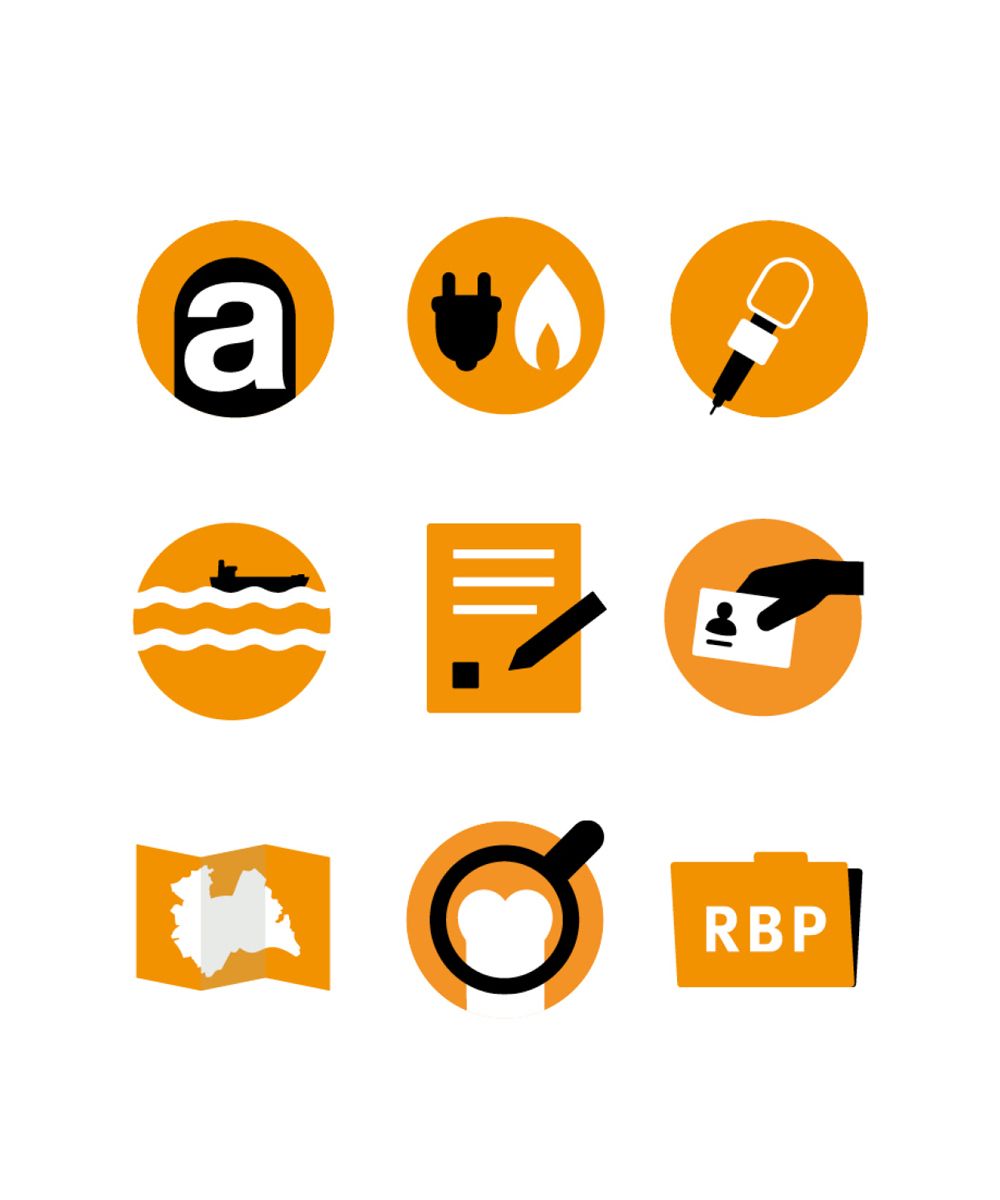 a

RBP