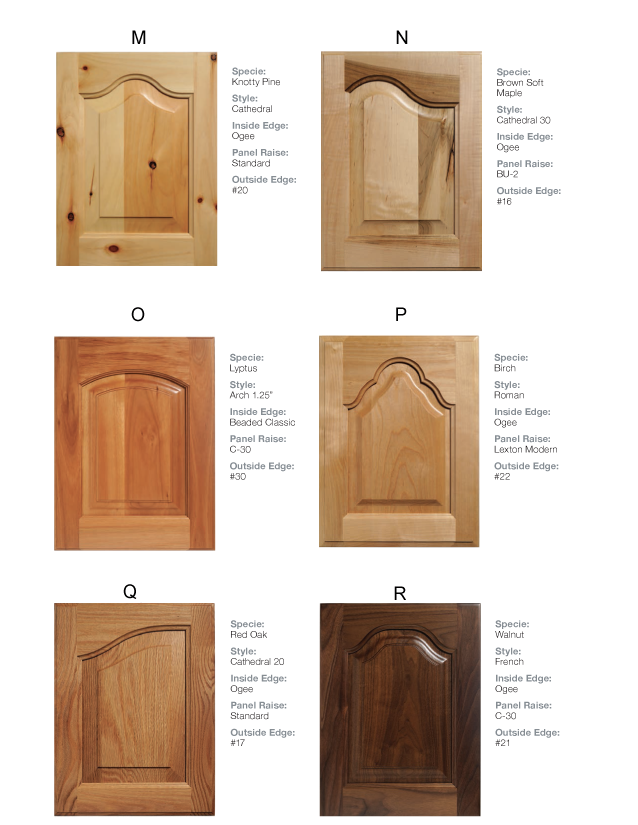 M

Specie:
Knotty Pine
Style:
Cathedral
Inside Edge:
Ogee
Panel Raise:
Standard
Outside Edge:
#20

N

Specie:
Brown Soft Maple
Style:
Cathedral 30
Inside Edge:
Ogee
Panel Raise:
BU-2
Outside Edge:
#16

O

Specie:
Lyptus
Style:
Arch 1.25"
Inside Edge:
Beaded Classic
Panel Raise:
C-30
Outside Edge:
#30

P

Specie:
Birch
Style:
Roman
Inside Edge:
Ogee
Panel Raise:
Lexton Modern
Outside Edge:
#22

Q

Specie:
Red Oak
Style:
Cathedral 20
Inside Edge:
Ogee
Panel Raise:
Standard
Outside Edge:
#17

R

Specie:
Walnut
Style:
French
Inside Edge:
Ogee
Panel Raise:
C-30
Outside Edge:
#21