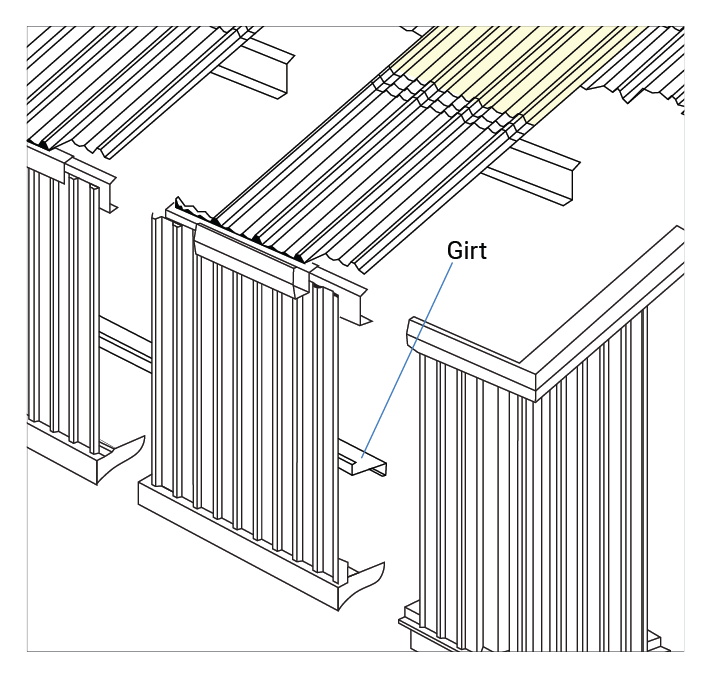 Girt