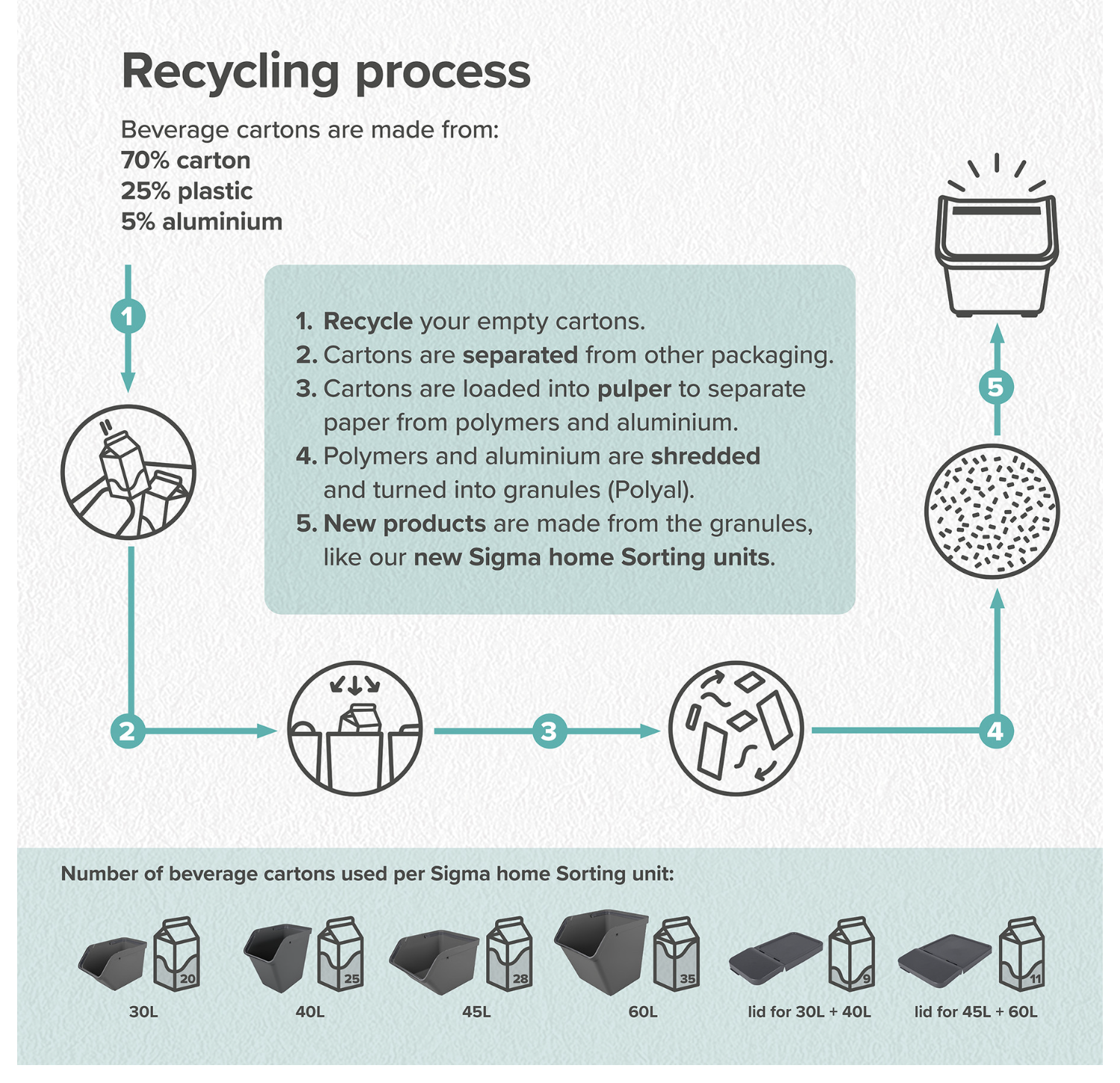 Recycling process

Beverage cartons are made from:
70% carton
25% plastic
5% aluminium

1

1. Recycle your empty cartons.
2. Cartons are separated from other packaging.
3. Cartons are loaded into pulper to separate paper from polymers and aluminium.
4. Polymers and aluminium are shredded and turned into granules (Polyal).
5. New products are made from the granules, like our new Sigma home Sorting units.

5

2

3

4

Number of beverage cartons used per Sigma home Sorting unit:

20
30L

25
40L

28
45L

35
60L

9
lid for 30L + 40L

11
lid for 45L + 60L