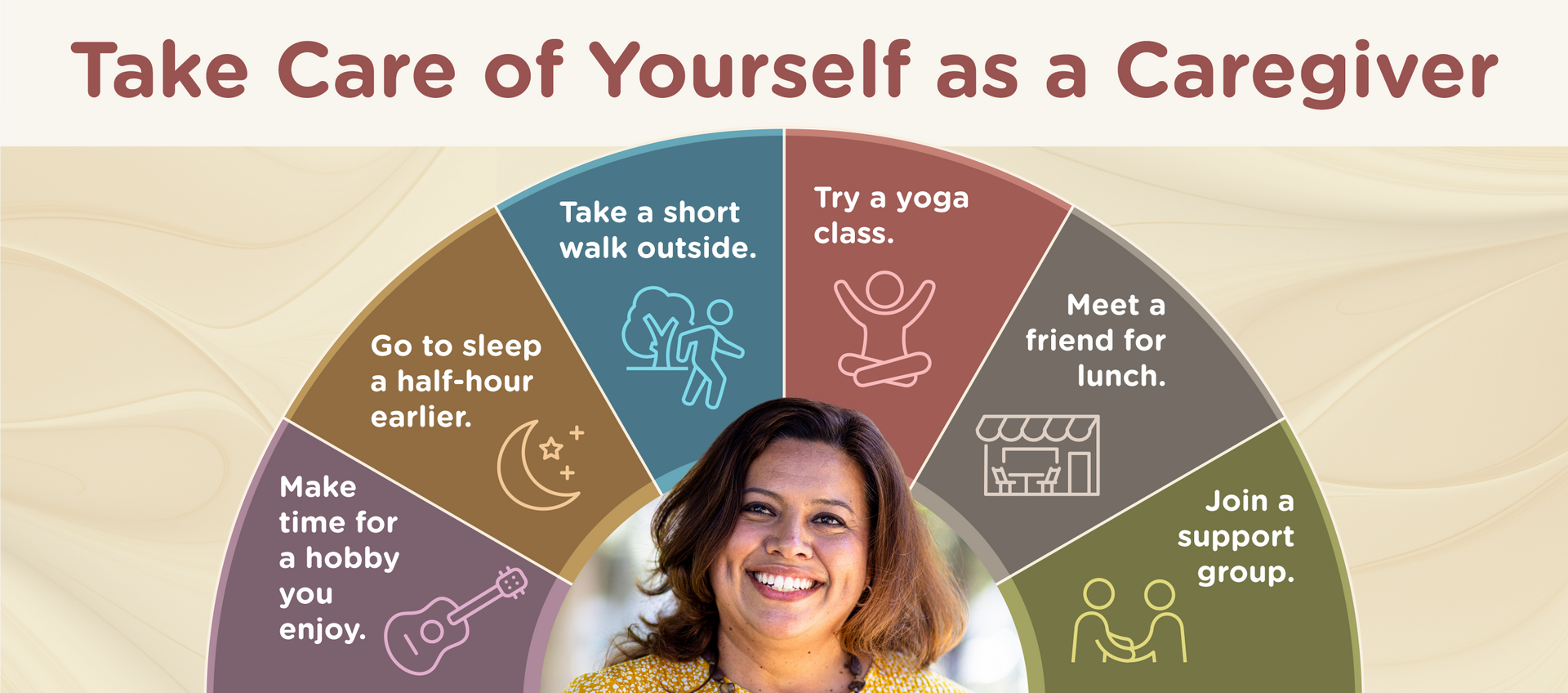 Take Care of Yourself as a Caregiver

Make time for a hobby you enjoy.

Go to sleep a half-hour earlier.

Take a short walk outside.

Try a yoga class.

Meet a friend for lunch.

Join a support group.