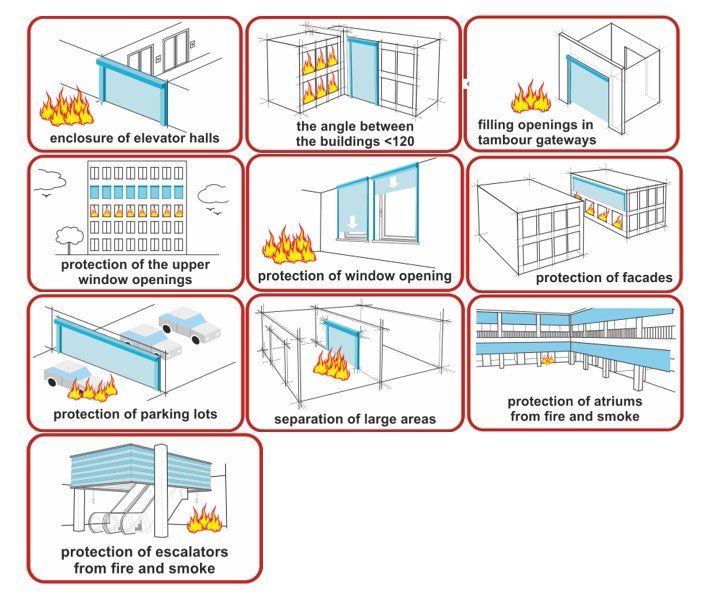 enclosure of elevator halls

the angle between the buildings <120

filling openings in tambour gateways

protection of the upper window openings

protection of window opening

protection of facades

protection of parking lots

separation of large areas

protection of atriums from fire and smoke

protection of escalators from fire and smoke