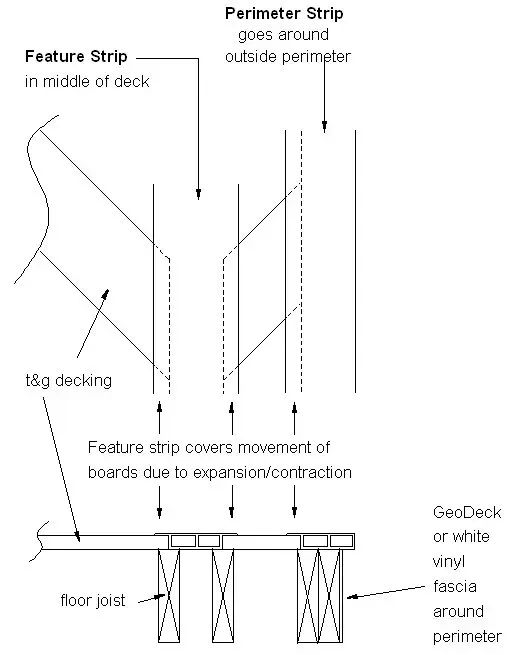 Perimeter Strip
goes around
outside perimeter

Feature Strip
in middle of deck

t&g decking

Feature strip covers movement of
boards due to expansion/contraction

GeoDeck
or white
vinyl
fascia
around
perimeter

floor joist