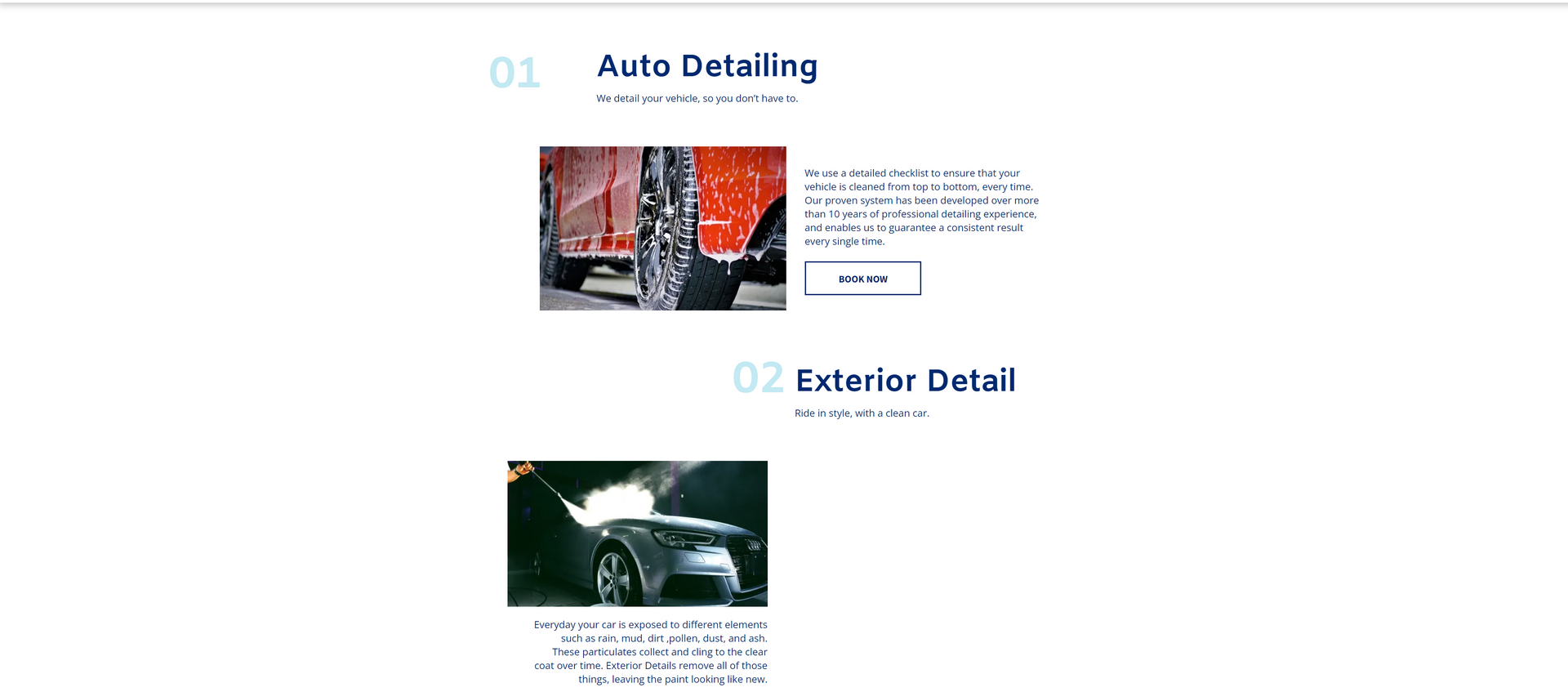 01

Auto Detailing

We detail your vehicle, so you don't have to.

We use a detailed checklist to ensure that your vehicle is cleaned from top to bottom, every time. Our proven system has been developed over more than 10 years of professional detailing experience, and enables us to guarantee a consistent result every single time.

BOOK NOW

02

Exterior Detail

Ride in style, with a clean car.

Everyday your car is exposed to different elements such as rain, mud, dirt ,pollen, dust, and ash. These particulates collect and cling to the clear coat over time. Exterior Details remove all of those things, leaving the paint looking like new.