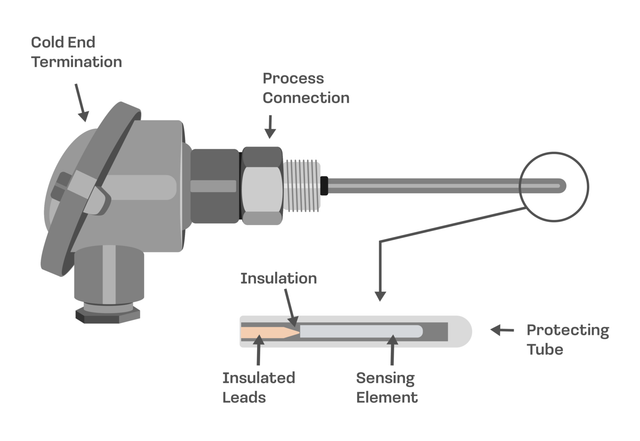 Cold End Termination

Process Connection

Insulation

Protecting Tube

Insulated Leads

Sensing Element