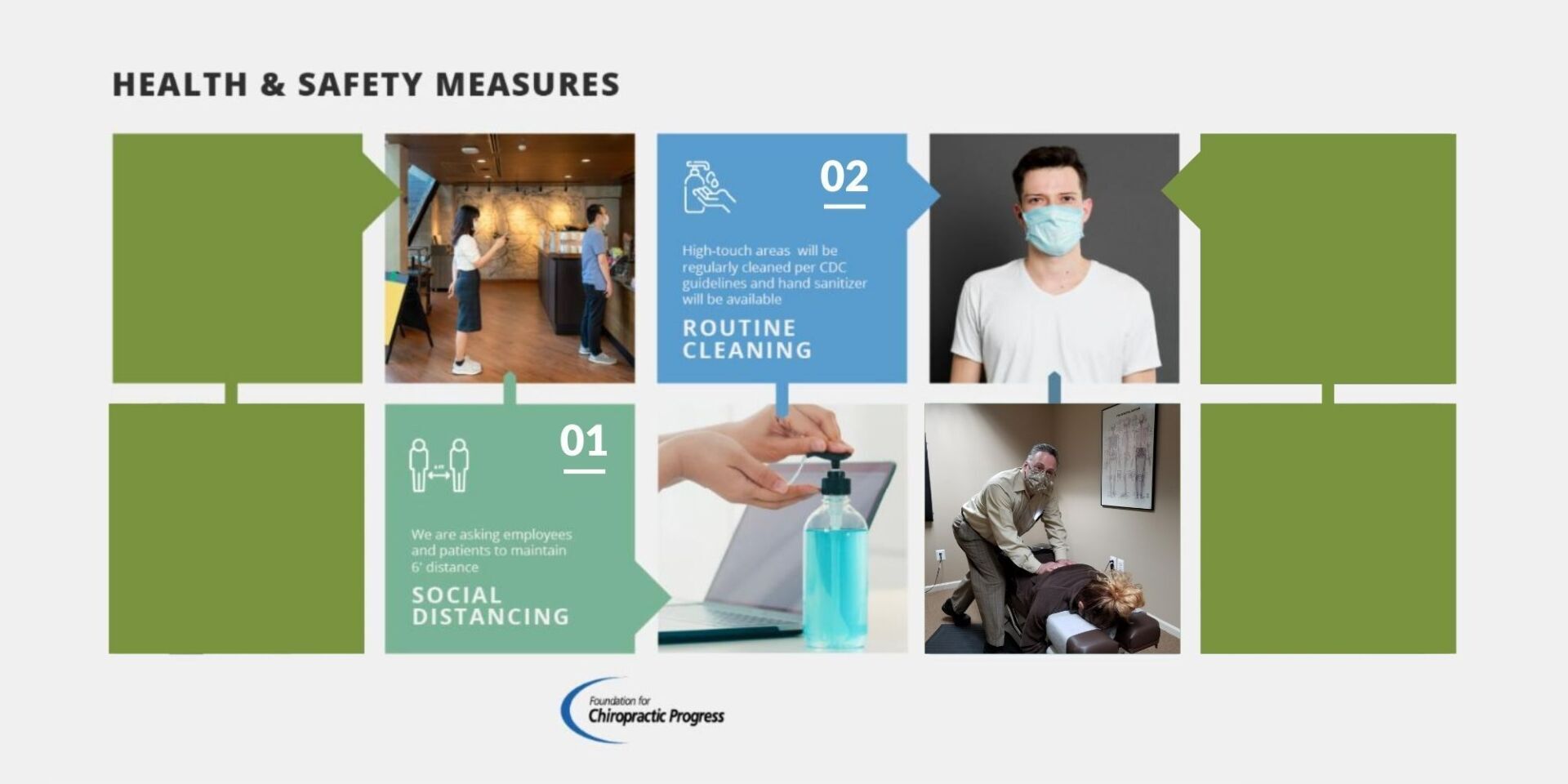 HEALTH & SAFETY MEASURES

02

High-touch areas will be regularly cleaned per CDC guidelines and hand sanitizer will be available

ROUTINE CLEANING

01

We are asking employees and patients to maintain 6' distance

SOCIAL DISTANCING

Foundation for Chiropractic Progress