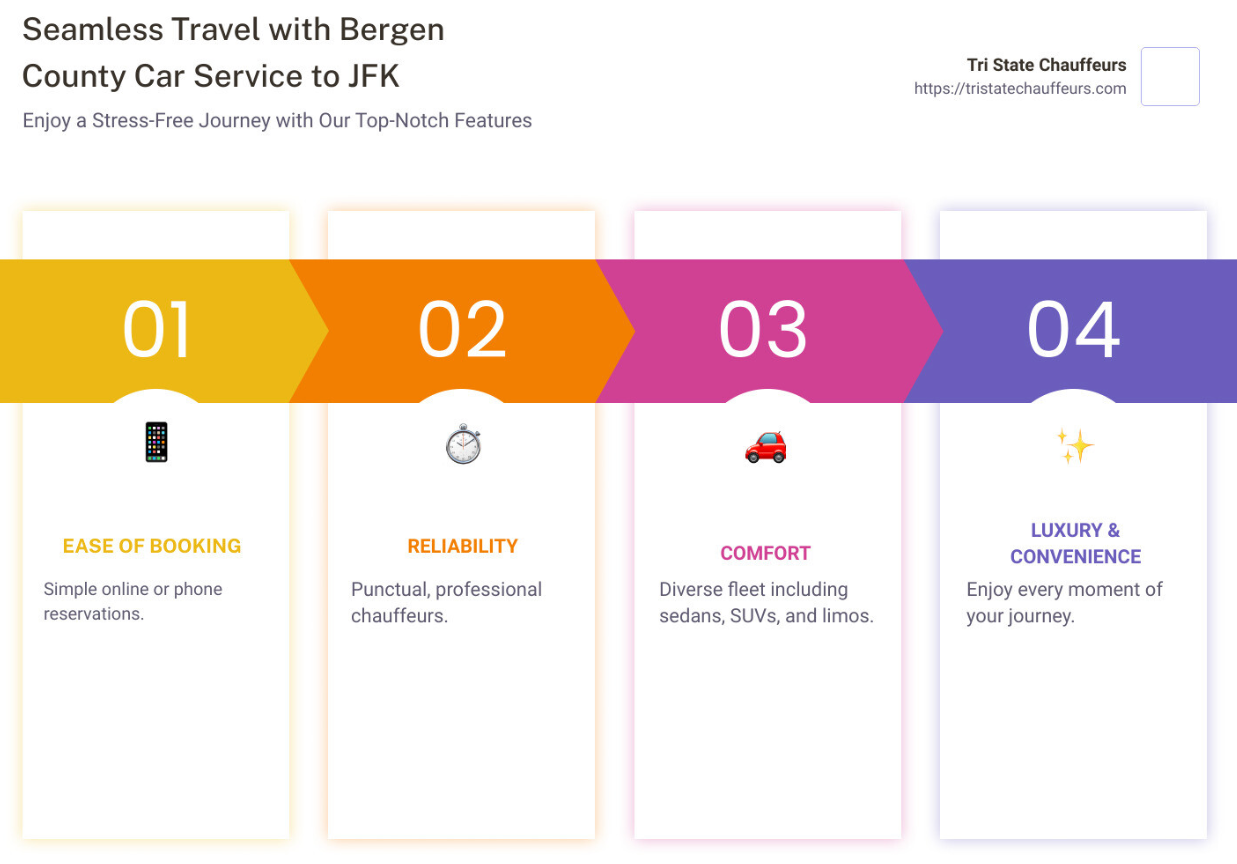 Seamless Travel with Bergen County Car Service to JFK

Enjoy a Stress-Free Journey with Our Top-Notch Features

Tri State Chauffeurs
https://tristatechauffeurs.com

01

EASE OF BOOKING

Simple online or phone reservations.

02

RELIABILITY

Punctual, professional chauffeurs.

03

COMFORT

Diverse fleet including sedans, SUVs, and limos.

04

LUXURY & CONVENIENCE

Enjoy every moment of your journey.