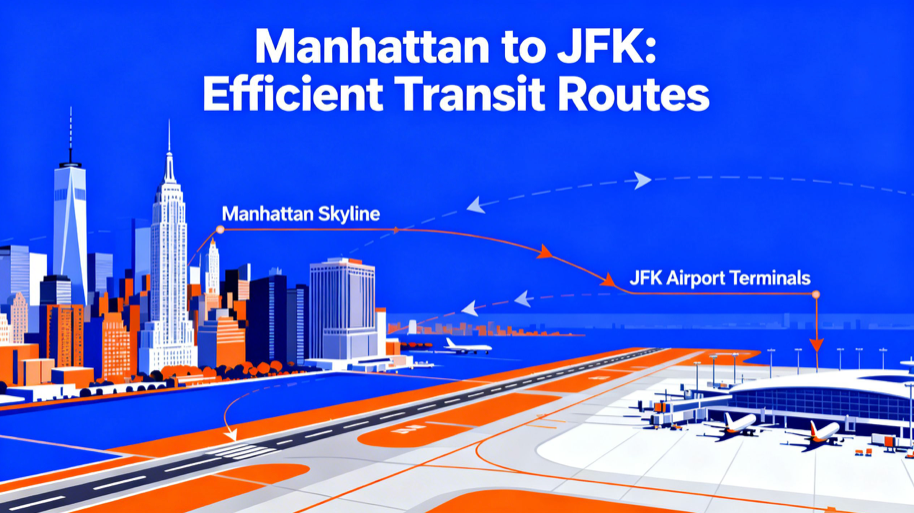 Manhattan to JFK:
Efficient Transit Routes

Manhattan Skyline

JFK Airport Terminals