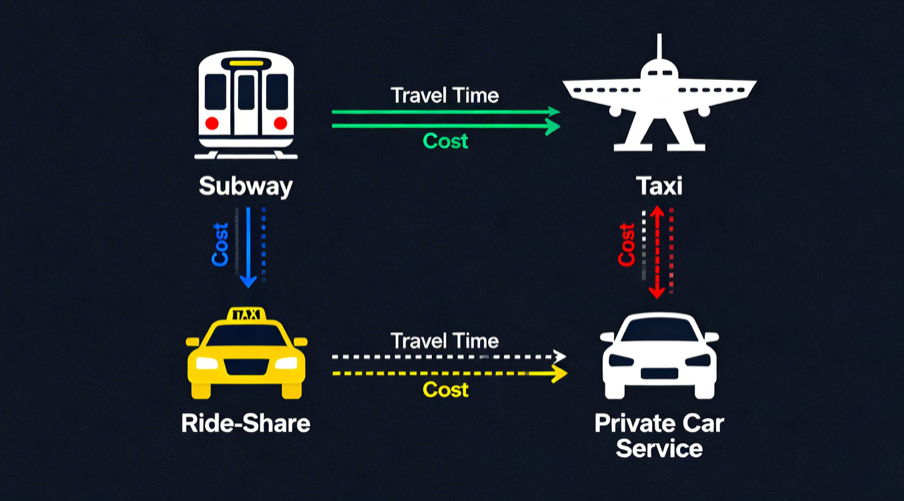 Travel Time

Cost

Subway

Taxi

Cost

Cost

TAXI

Travel Time

Cost

Ride-Share

Private Car Service