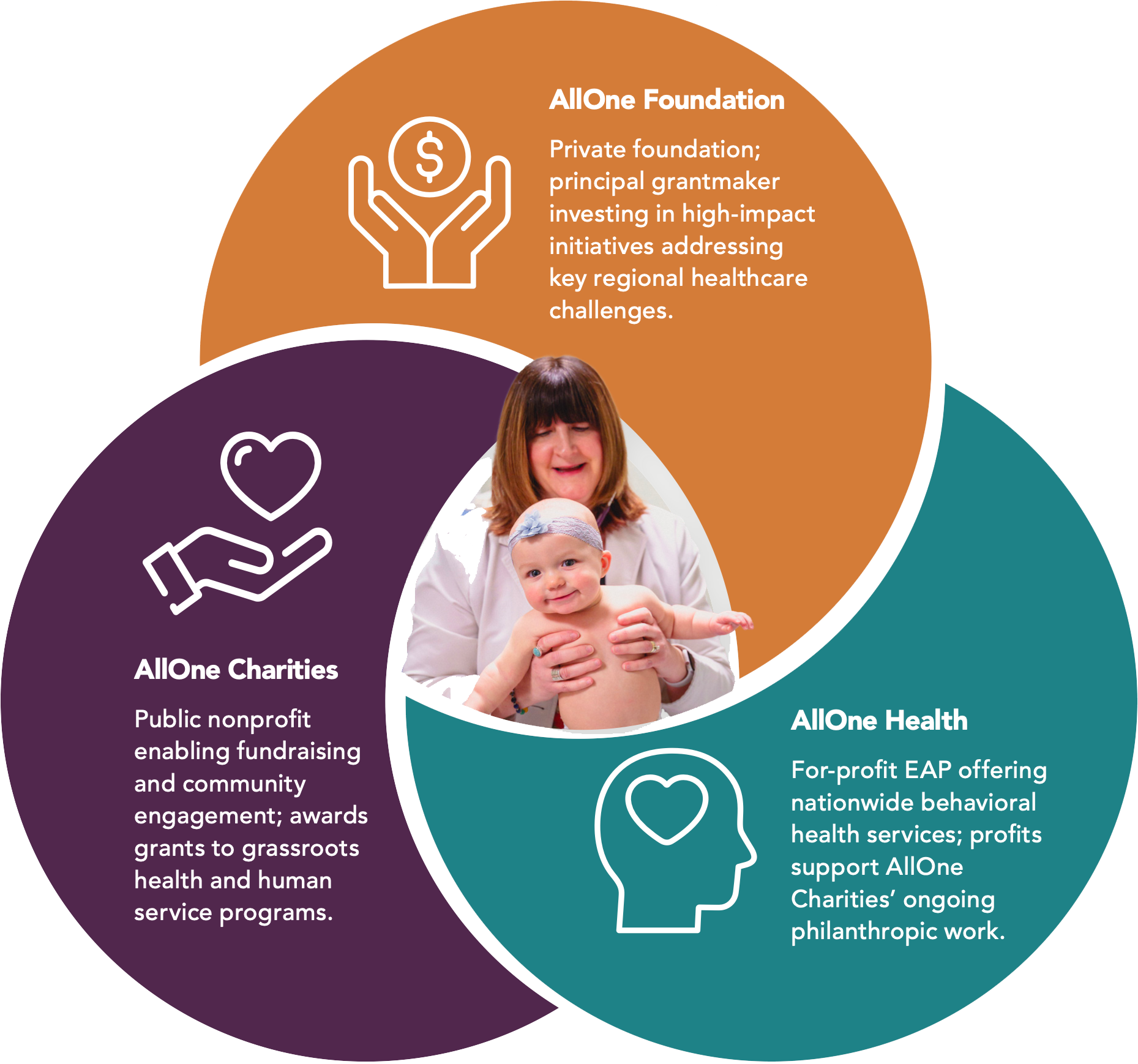 AllOne Foundation

Private foundation; principal grantmaker investing in high-impact initiatives addressing key regional healthcare challenges.

AllOne Charities

Public nonprofit enabling fundraising and community engagement; awards grants to grassroots health and human service programs.

AllOne Health

For-profit EAP offering nationwide behavioral health services; profits support AllOne Charities' ongoing philanthropic work.