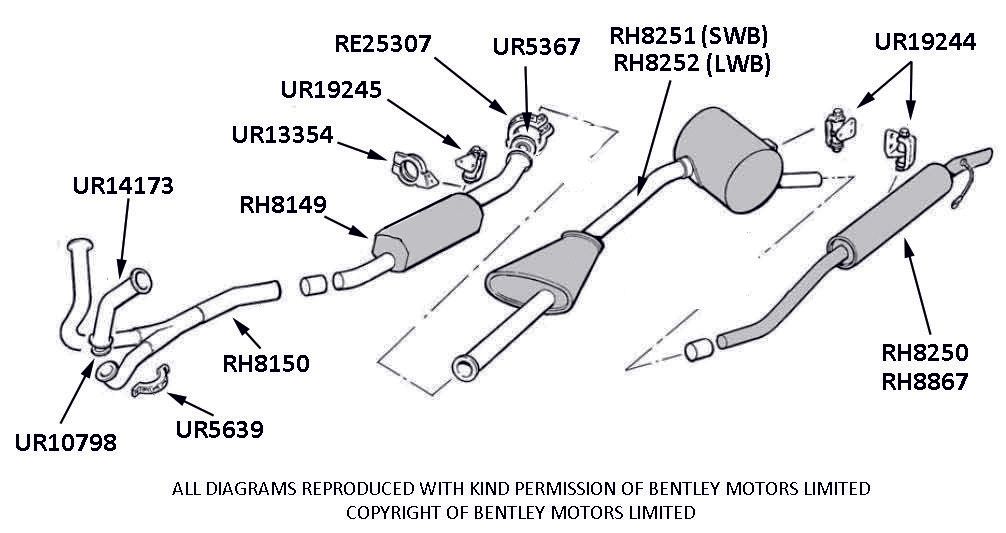 RE25307
UR5367
RH8251 (SWB)
RH8252 (LWB)
UR19244
UR19245
UR13354
UR14173
RH8149
RH8150
UR10798
UR5639
RH8250
RH8867

ALL DIAGRAMS REPRODUCED WITH KIND PERMISSION OF BENTLEY MOTORS LIMITED
COPYRIGHT OF BENTLEY MOTORS LIMITED