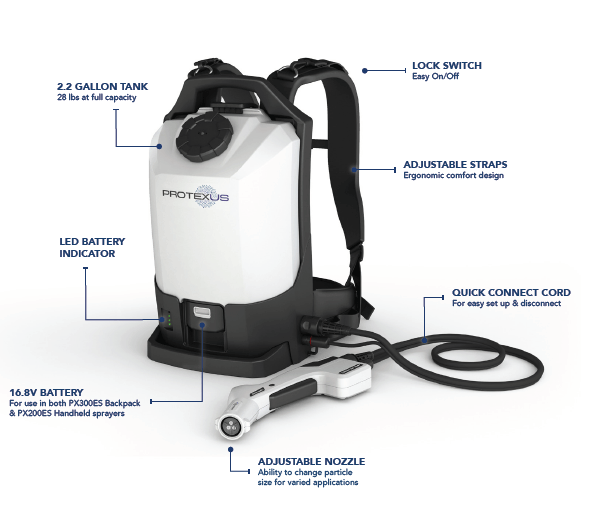 2.2 GALLON TANK
28 lbs at full capacity

LOCK SWITCH
Easy On/Off

ADJUSTABLE STRAPS
Ergonomic comfort design

PROTEXUS

LED BATTERY INDICATOR

QUICK CONNECT CORD
For easy set up & disconnect

16.8V BATTERY
For use in both PX300ES Backpack & PX200ES Handheld sprayers

ADJUSTABLE NOZZLE
Ability to change particle size for varied applications