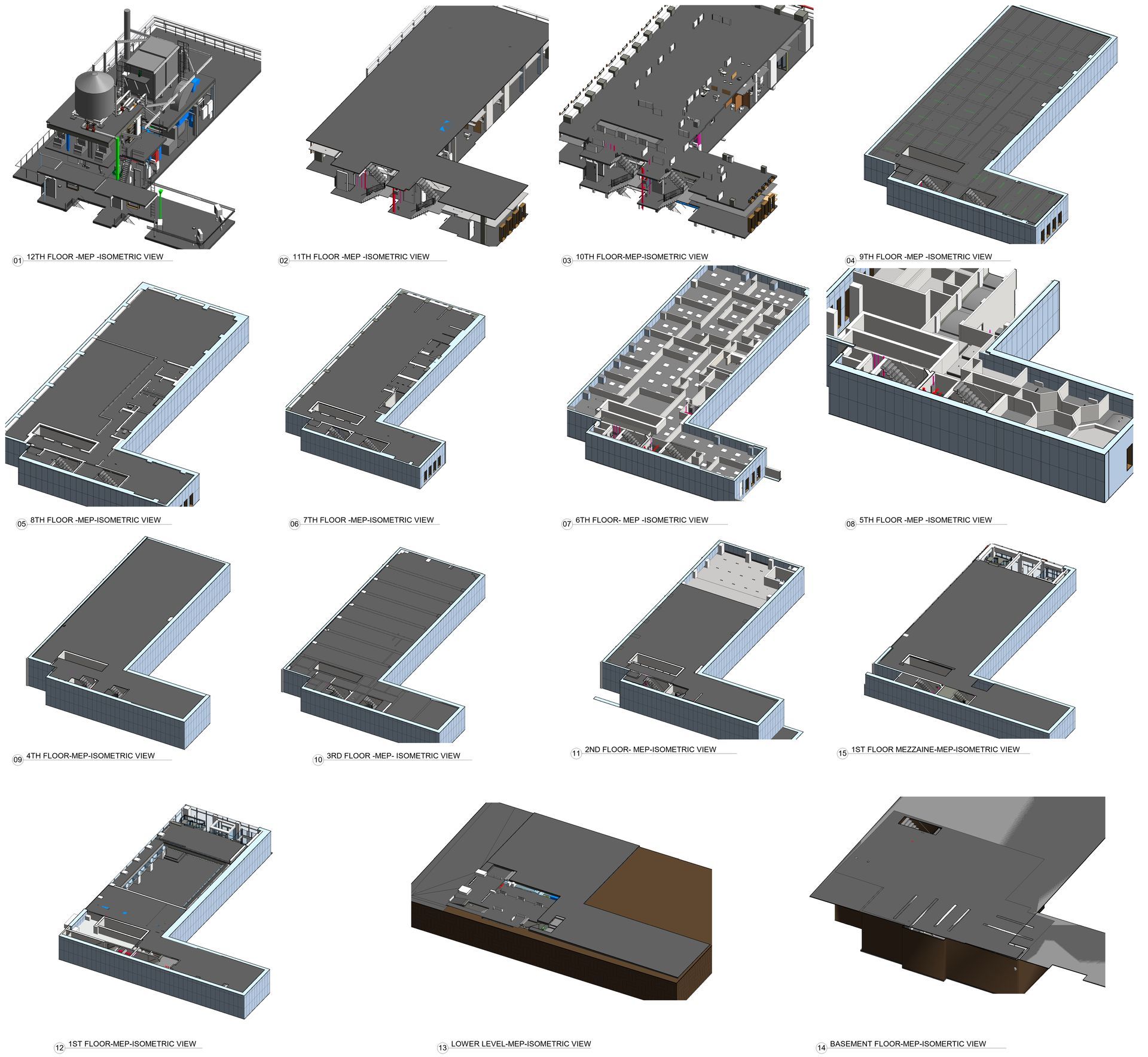 01 12TH FLOOR -MEP -ISOMETRIC VIEW

02 11TH FLOOR -MEP -ISOMETRIC VIEW

03 10TH FLOOR-MEP-ISOMETRIC VIEW

04 9TH FLOOR -MEP -ISOMETRIC VIEW

05 8TH FLOOR -MEP-ISOMETRIC VIEW

06 7TH FLOOR -MEP-ISOMETRIC VIEW

07 6TH FLOOR- MEP -ISOMETRIC VIEW

08 5TH FLOOR -MEP -ISOMETRIC VIEW

09 4TH FLOOR-MEP-ISOMETRIC VIEW

10 3RD FLOOR -MEP- ISOMETRIC VIEW

11 2ND FLOOR- MEP-ISOMETRIC VIEW

15 1ST FLOOR MEZZAINE-MEP-ISOMETRIC VIEW

12 1ST FLOOR-MEP-ISOMETRIC VIEW

13 LOWER LEVEL-MEP-ISOMETRIC VIEW

14 BASEMENT FLOOR-MEP-ISOMERTIC VIEW