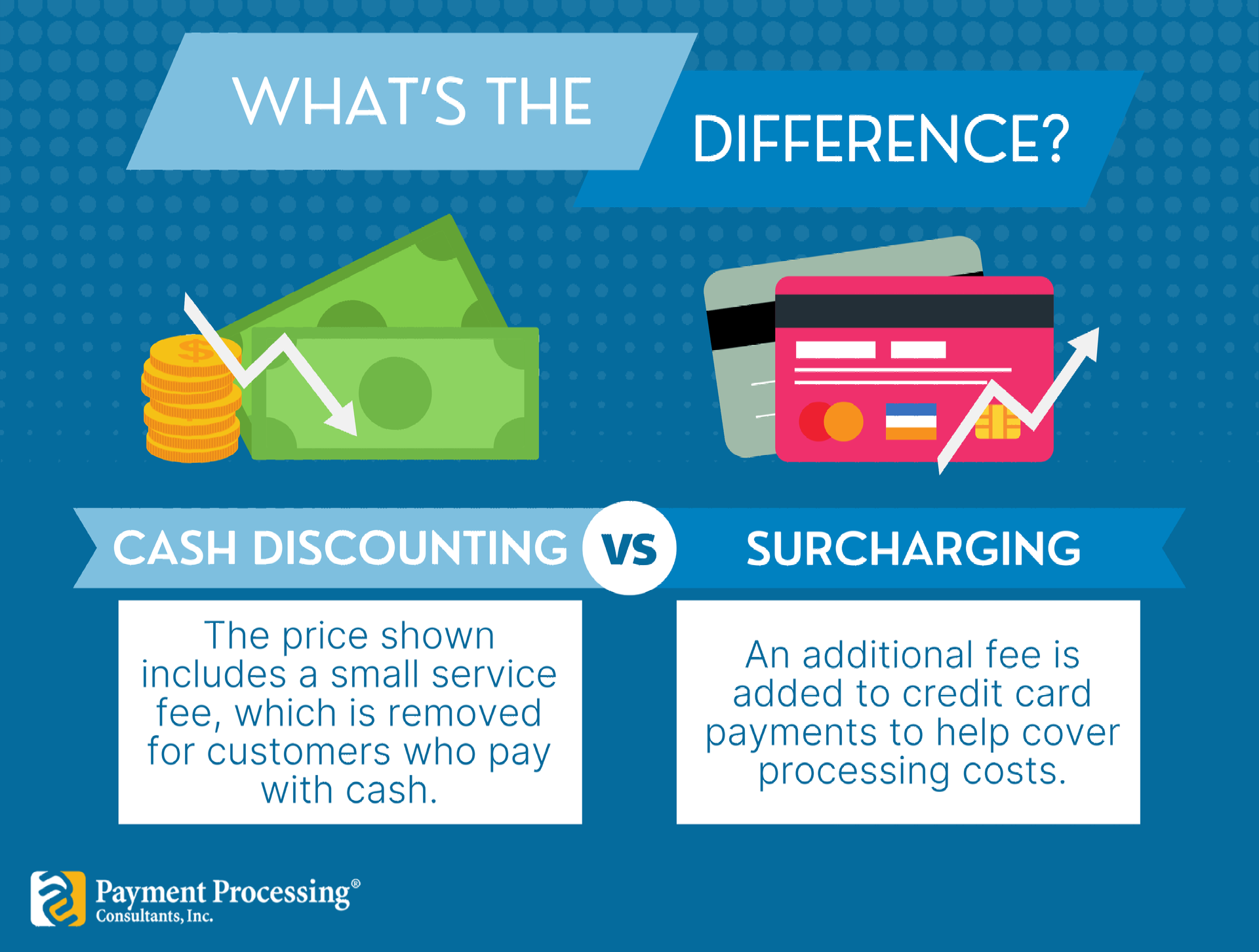 WHAT'S THE DIFFERENCE?

$

CASH DISCOUNTING

VS

SURCHARGING

The price shown includes a small service fee, which is removed for customers who pay with cash.

An additional fee is added to credit card payments to help cover processing costs.

Payment Processing®
Consultants, Inc.