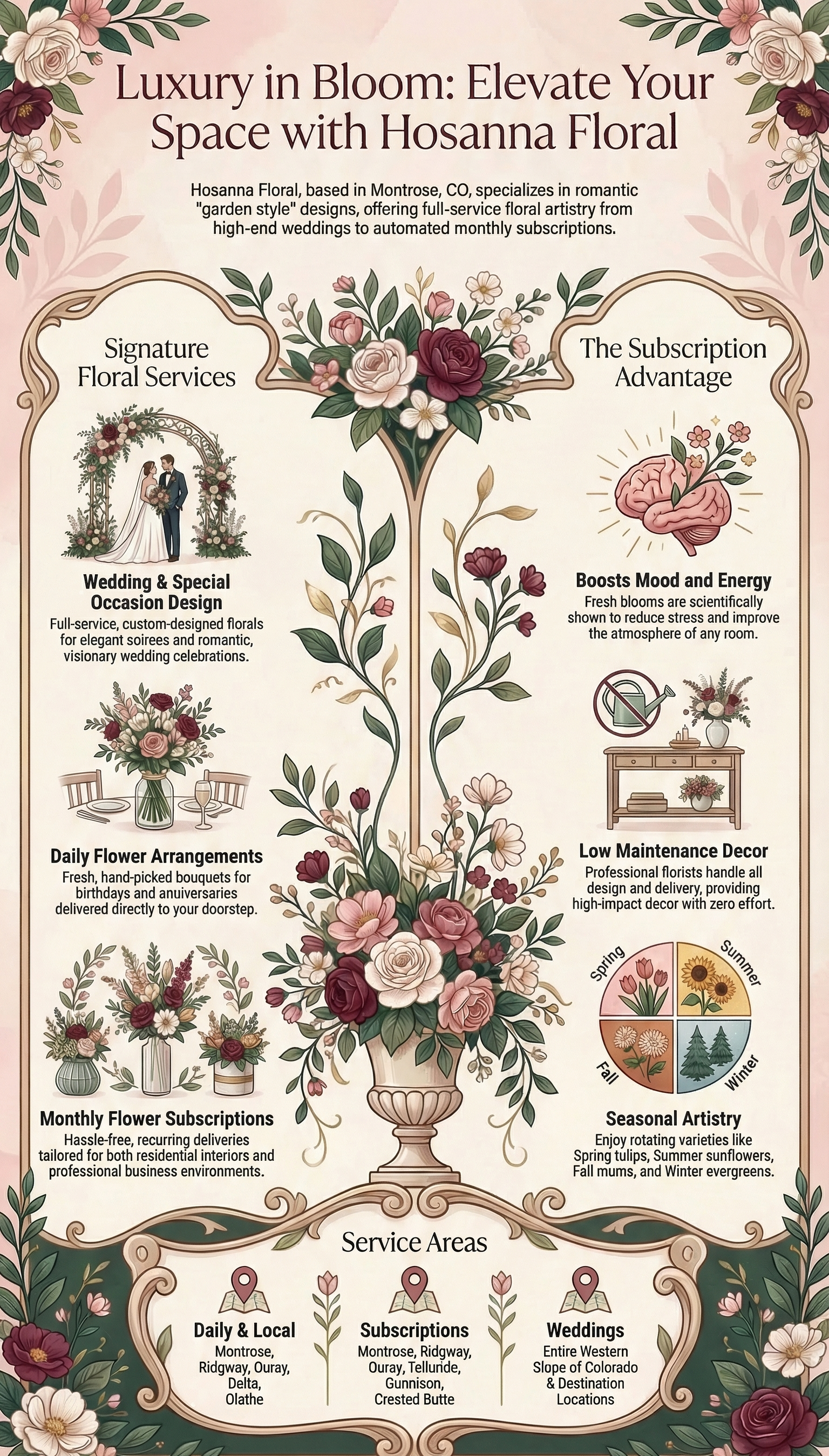 Luxury in Bloom: Elevate Your Space with Hosanna Floral

Hosanna Floral, based in Montrose, CO, specializes in romantic "garden style" designs, offering full-service floral artistry from high-end weddings to automated monthly subscriptions.

Signature Floral Services

Wedding & Special Occasion Design
Full-service, custom-designed florals for elegant soirees and romantic, visionary wedding celebrations.

Daily Flower Arrangements
Fresh, hand-picked bouquets for birthdays and anuiversaries delivered directly to your doorstep.

Monthly Flower Subscriptions
Hassle-free, recurring deliveries tailored for both residential interiors and professional business environments.

The Subscription Advantage

Boosts Mood and Energy
Fresh blooms are scientifically shown to reduce stress and improve the atmosphere of any room.

Low Maintenance Decor
Professional florists handle all design and delivery, providing high-impact decor with zero effort.

Spring
Summer
Fall
Winter

Seasonal Artistry
Enjoy rotating varieties like Spring tulips, Summer sunflowers, Fall mums, and Winter evergreens.

Service Areas

Daily & Local
Montrose, Ridgway, Ouray, Delta, Olathe

Subscriptions
Montrose, Ridgway, Ouray, Telluride, Gunnison, Crested Butte

Weddings
Entire Western Slope of Colorado & Destination Locations