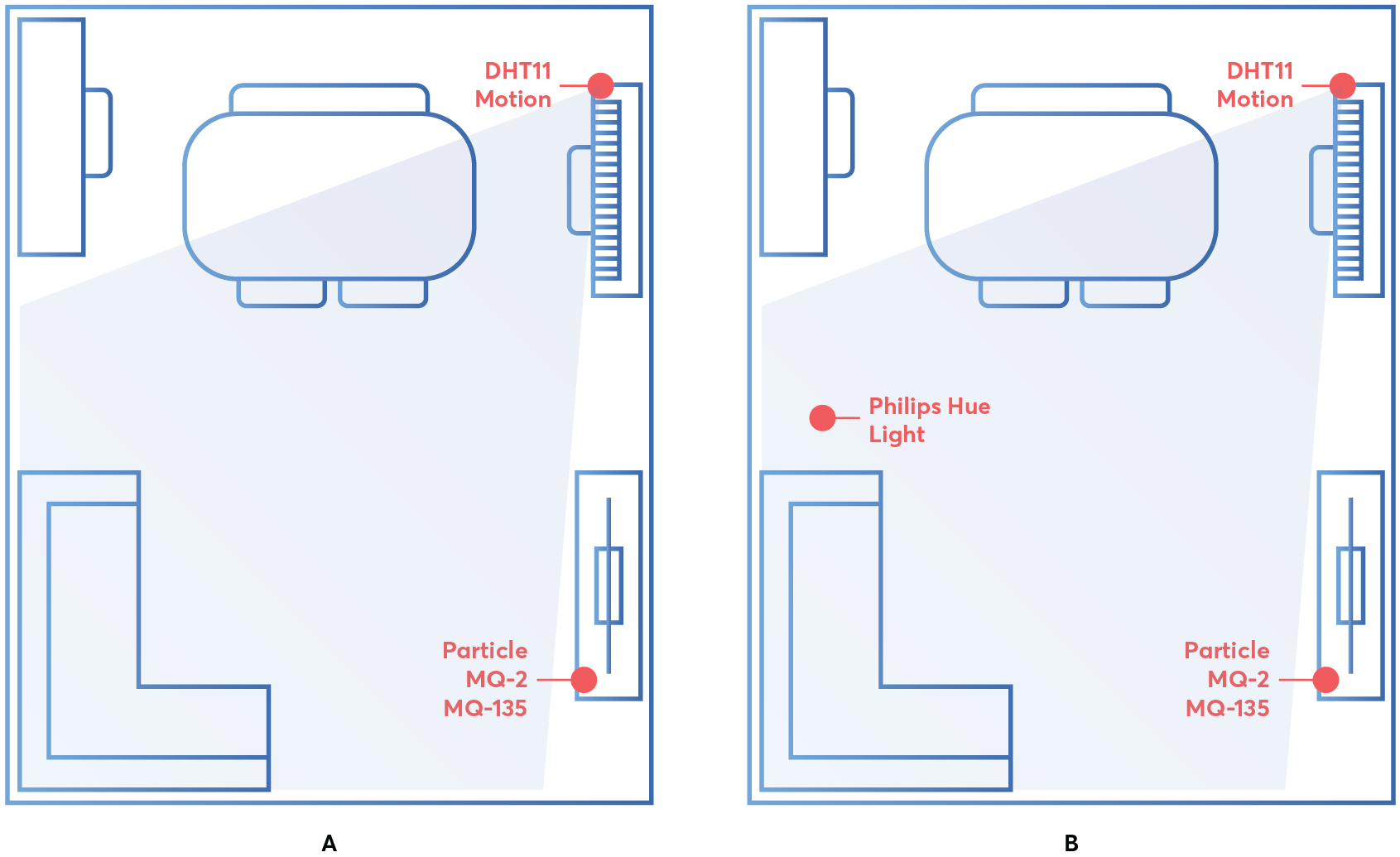 DHT11
Motion

Particle
MQ-2
MQ-135

A

DHT11
Motion

Philips Hue
Light

Particle
MQ-2
MQ-135

B