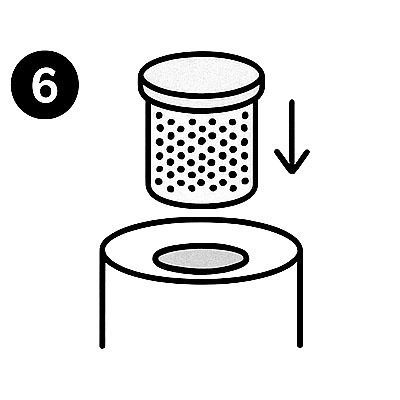 6