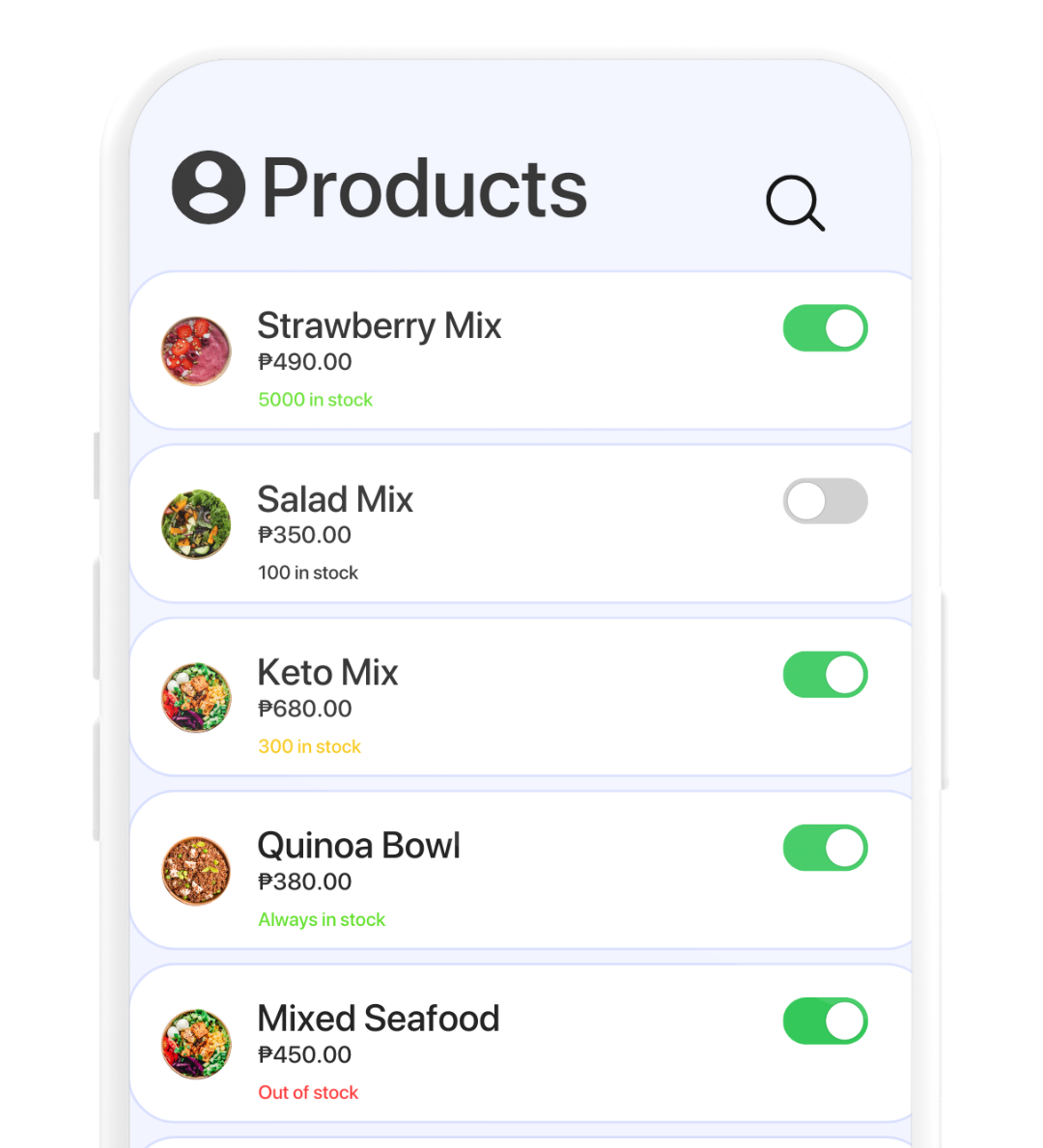 Products

Strawberry Mix
₱490.00
5000 in stock

Salad Mix
₱350.00
100 in stock

Keto Mix
₱680.00
300 in stock

Quinoa Bowl
₱380.00
Always in stock

Mixed Seafood
₱450.00
Out of stock