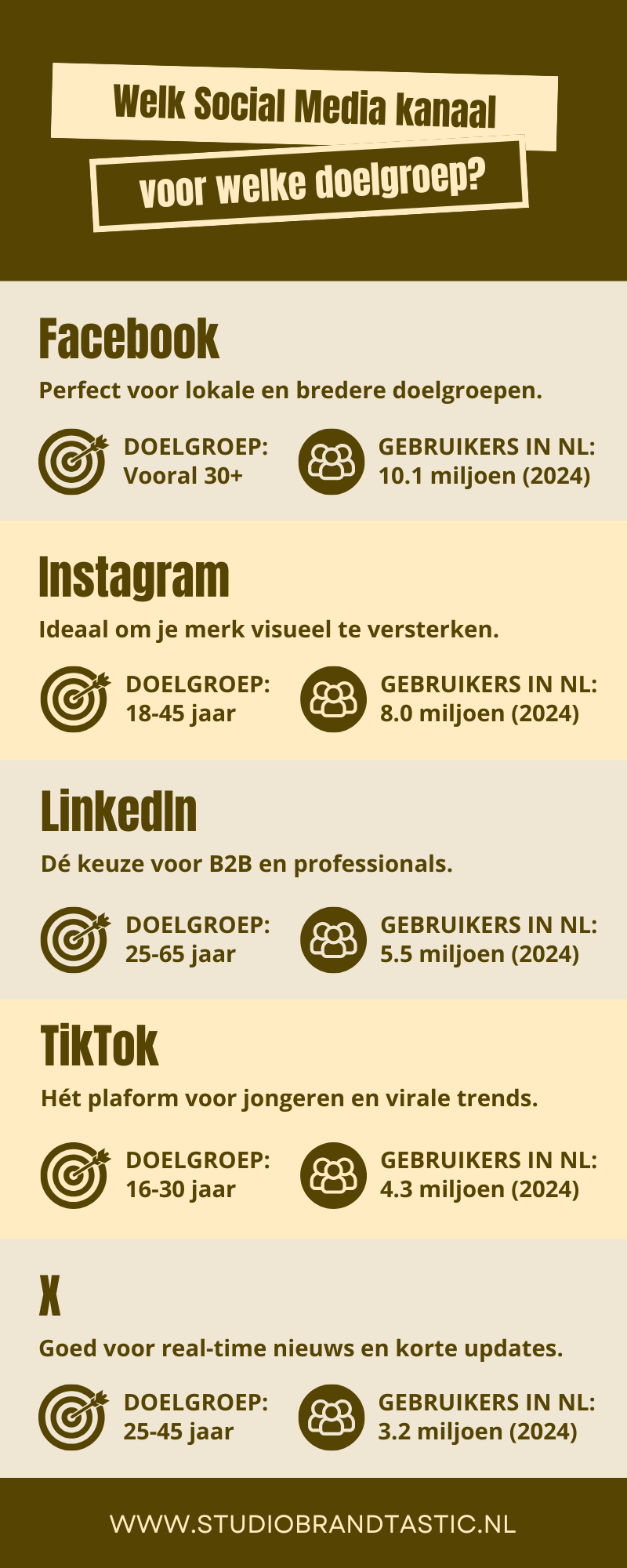 Welk Social Media kanaal

voor welke doelgroep?

Facebook

Perfect voor lokale en bredere doelgroepen.

DOELGROEP:
Vooral 30+

GEBRUIKERS IN NL:
10.1 miljoen (2024)

Instagram

Ideaal om je merk visueel te versterken.

DOELGROEP:
18-45 jaar

GEBRUIKERS IN NL:
8.0 miljoen (2024)

LinkedIn

Dé keuze voor B2B en professionals.

DOELGROEP:
25-65 jaar

GEBRUIKERS IN NL:
5.5 miljoen (2024)

TikTok

Hét plaform voor jongeren en virale trends.

DOELGROEP:
16-30 jaar

GEBRUIKERS IN NL:
4.3 miljoen (2024)

X

Goed voor real-time nieuws en korte updates.

DOELGROEP:
25-45 jaar

GEBRUIKERS IN NL:
3.2 miljoen (2024)

WWW.STUDIOBRANDTASTIC.NL