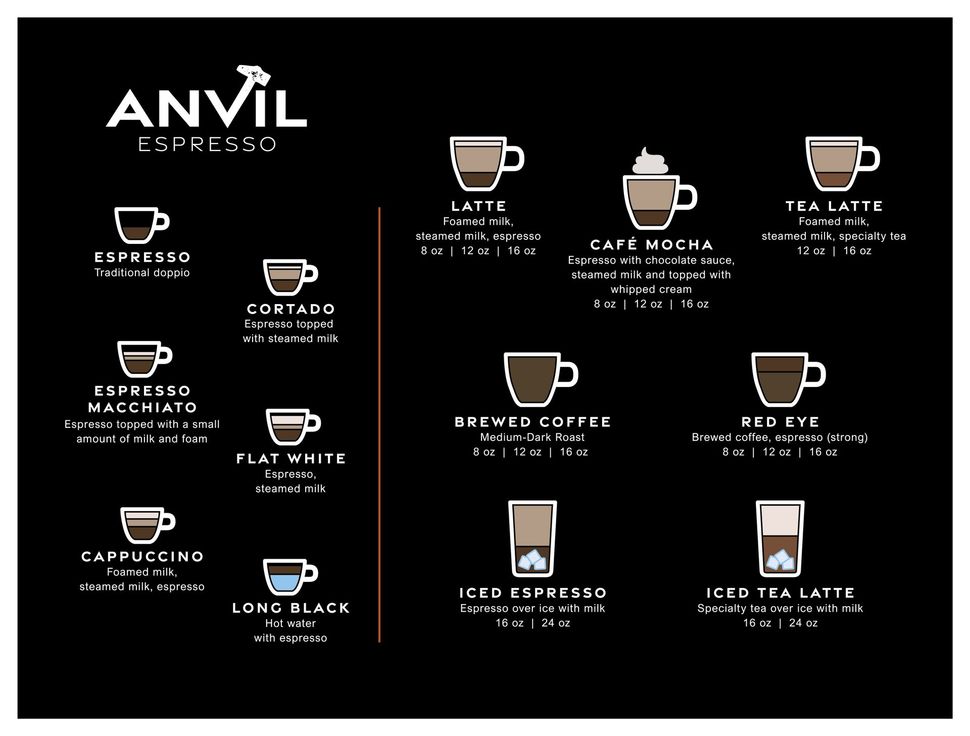 ANVIL
ESPRESSO

ESPRESSO
Traditional doppio

CORTADO
Espresso topped with steamed milk

ESPRESSO MACCHIATO
Espresso topped with a small amount of milk and foam

FLAT WHITE
Espresso, steamed milk

CAPPUCCINO
Foamed milk, steamed milk, espresso

LONG BLACK
Hot water with espresso

LATTE
Foamed milk, steamed milk, espresso
8 oz | 12 oz | 16 oz

CAFÉ MOCHA
Espresso with chocolate sauce, steamed milk and topped with whipped cream
8 oz | 12 oz | 16 oz

TEA LATTE
Foamed milk, steamed milk, specialty tea
12 oz | 16 oz

BREWED COFFEE
Medium-Dark Roast
8 oz | 12 oz | 16 oz

RED EYE
Brewed coffee, espresso (strong)
8 oz | 12 oz | 16 oz

ICED ESPRESSO
Espresso over ice with milk
16 oz | 24 oz

ICED TEA LATTE
Specialty tea over ice with milk
16 oz | 24 oz