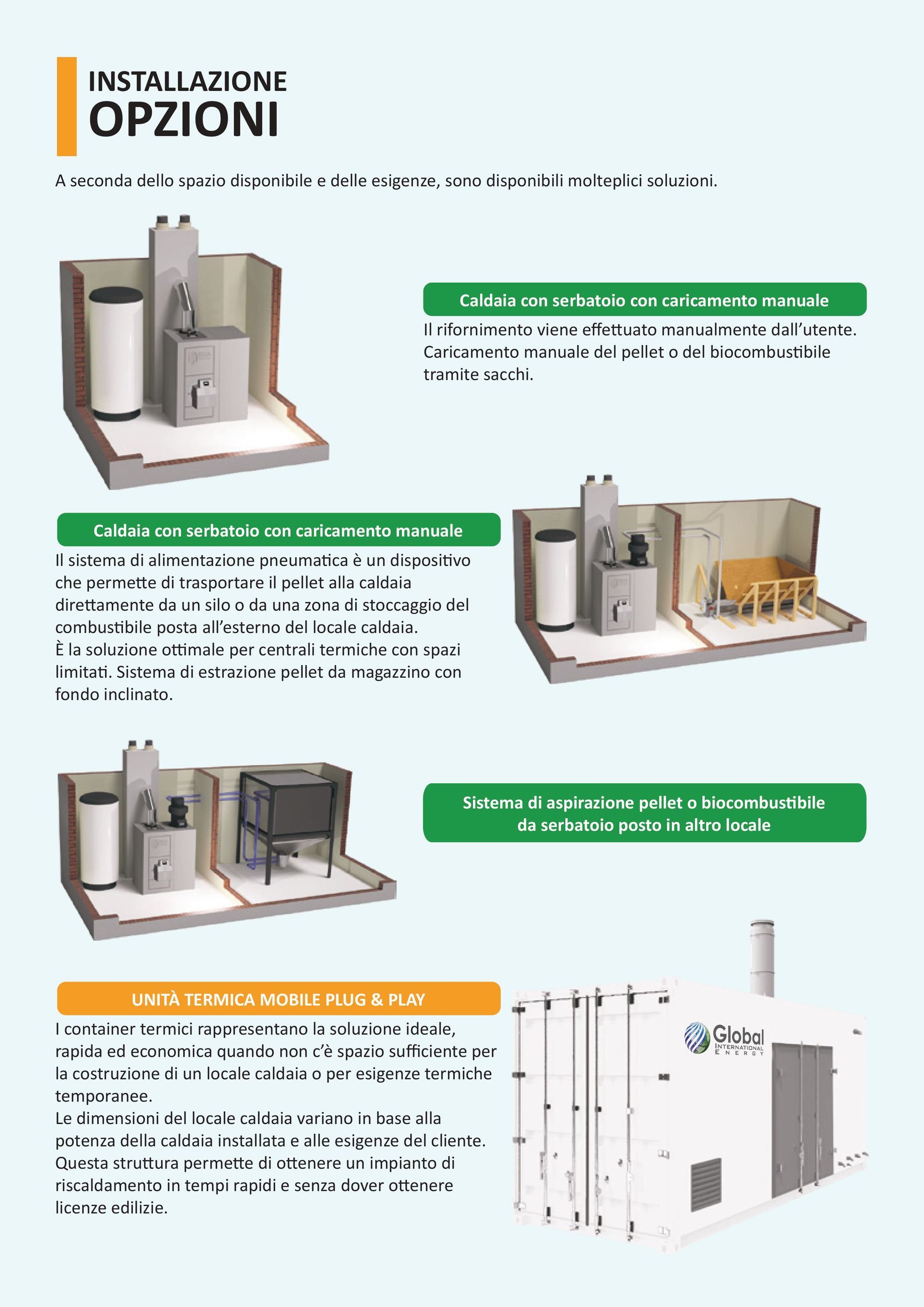 INSTALLAZIONE
OPZIONI

A seconda dello spazio disponibile e delle esigenze, sono disponibili molteplici soluzioni.

Caldaia con serbatoio con caricamento manuale

Il rifornimento viene effettuato manualmente dall'utente. Caricamento manuale del pellet o del biocombustibile tramite sacchi.

Caldaia con serbatoio con caricamento manuale

Il sistema di alimentazione pneumatica è un dispositivo che permette di trasportare il pellet alla caldaia direttamente da un silo o da una zona di stoccaggio del combustibile posta all'esterno del locale caldaia.
È la soluzione ottimale per centrali termiche con spazi limitati. Sistema di estrazione pellet da magazzino con fondo inclinato.

Sistema di aspirazione pellet o biocombustibile da serbatoio posto in altro locale

UNITÀ TERMICA MOBILE PLUG & PLAY

I container termici rappresentano la soluzione ideale, rapida ed economica quando non c'è spazio sufficiente per la costruzione di un locale caldaia o per esigenze termiche temporanee.
Le dimensioni del locale caldaia variano in base alla potenza della caldaia installata e alle esigenze del cliente.
Questa struttura permette di ottenere un impianto di riscaldamento in tempi rapidi e senza dover ottenere licenze edilizie.

Global
INTERNATIONAL
ENERGY