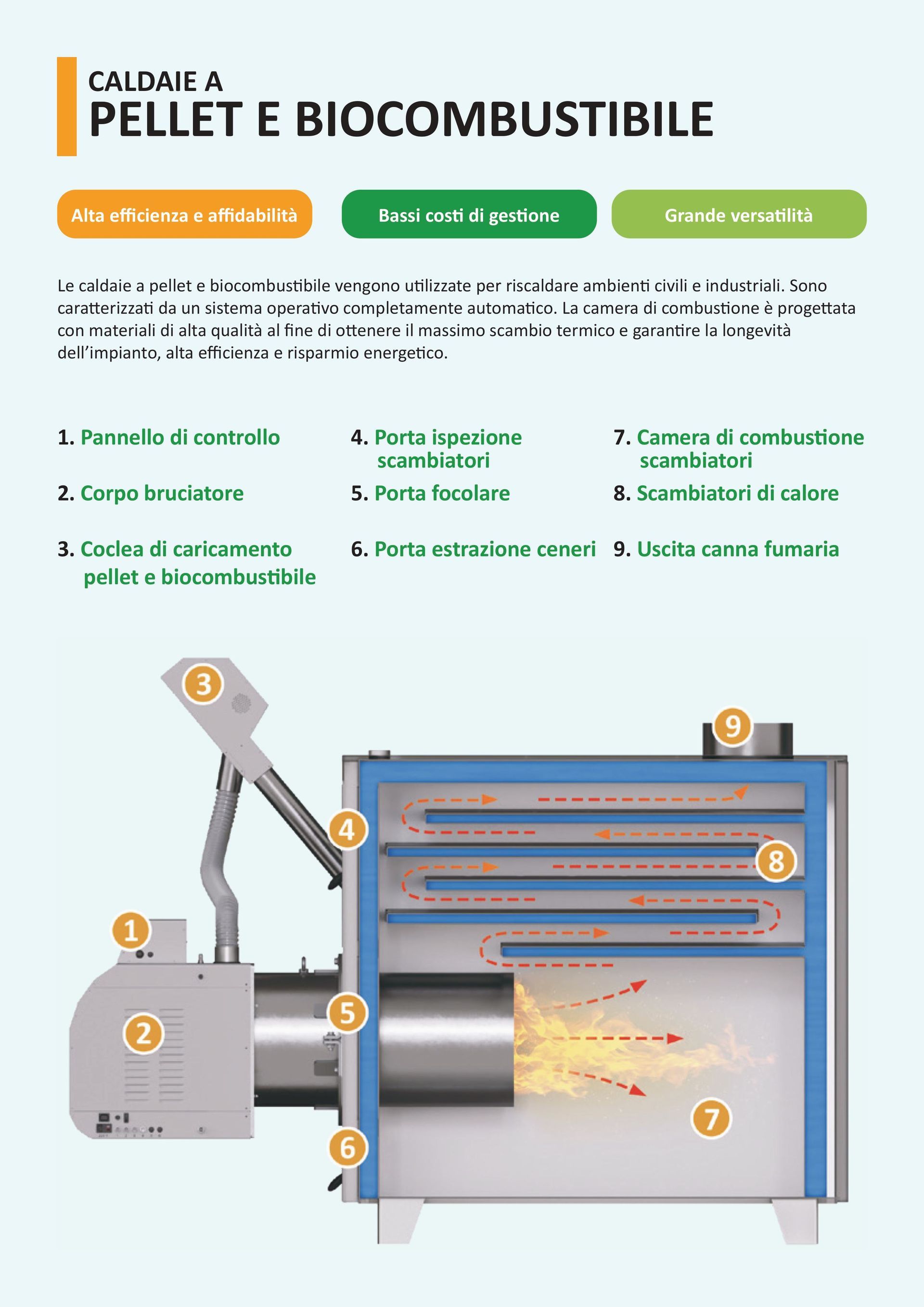 CALDAIE A
PELLET E BIOCOMBUSTIBILE

Alta efficienza e affidabilità

Bassi costi di gestione

Grande versatilità

Le caldaie a pellet e biocombustibile vengono utilizzate per riscaldare ambienti civili e industriali. Sono caratterizzati da un sistema operativo completamente automatico. La camera di combustione è progettata con materiali di alta qualità al fine di ottenere il massimo scambio termico e garantire la longevità dell'impianto, alta efficienza e risparmio energetico.

1. Pannello di controllo

2. Corpo bruciatore

3. Coclea di caricamento pellet e biocombustibile

4. Porta ispezione scambiatori

5. Porta focolare

6. Porta estrazione ceneri

7. Camera di combustione scambiatori

8. Scambiatori di calore

9. Uscita canna fumaria

3

9

4

8

1

5

2

7

6