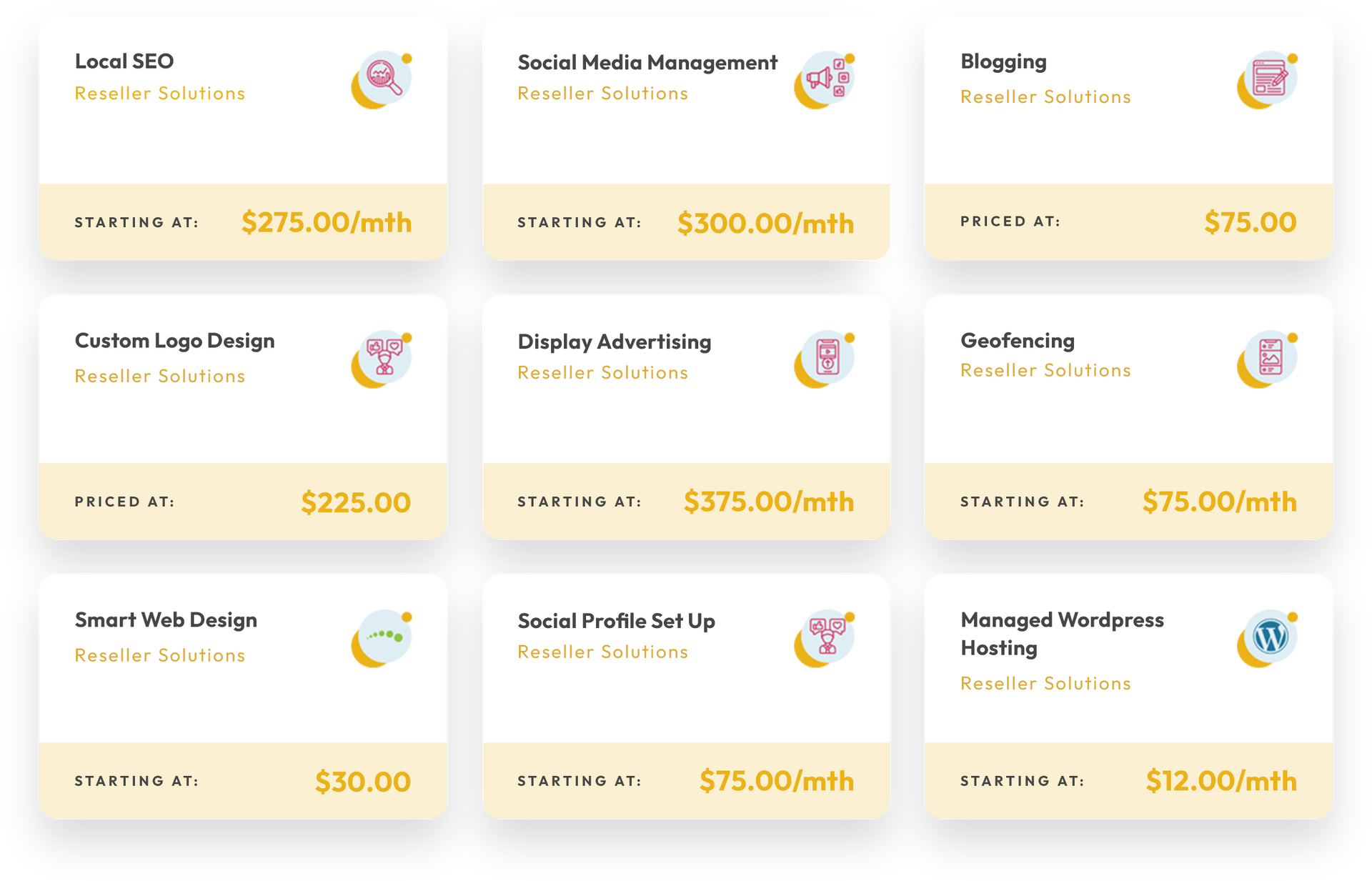 Local SEO
Reseller Solutions

STARTING AT: $275.00/mth

Social Media Management
Reseller Solutions

STARTING AT: $300.00/mth

Blogging
Reseller Solutions

PRICED AT: $75.00

Custom Logo Design
Reseller Solutions

PRICED AT: $225.00

Display Advertising
Reseller Solutions

STARTING AT: $375.00/mth

Geofencing
Reseller Solutions

STARTING AT: $75.00/mth

Smart Web Design
Reseller Solutions

STARTING AT: $30.00

Social Profile Set Up
Reseller Solutions

STARTING AT: $75.00/mth

Managed Wordpress Hosting
Reseller Solutions

STARTING AT: $12.00/mth