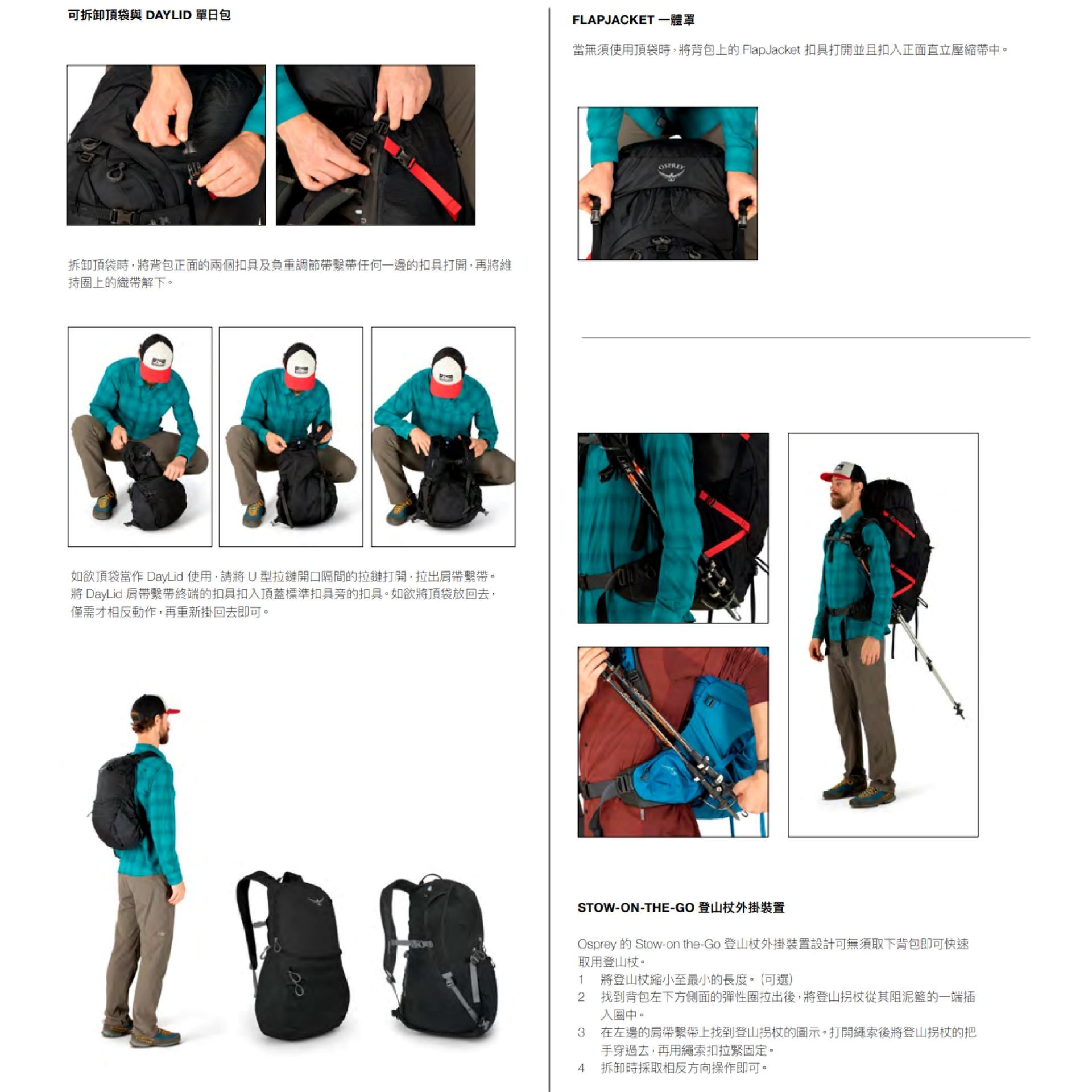 可拆卸頂袋與 DAYLID 單日包

拆卸頂袋時，將背包正面的兩個扣具及負重調節帶繫帶任何一邊的扣具打開，再將維持圈上的織帶解下。

如欲頂袋當作 DayLid 使用，請將 U 型拉鏈開口隔間的拉鏈打開，拉出肩帶繫帶。將 DayLid 肩帶繫帶終端的扣具扣入頂蓋標準扣具旁的扣具。如欲將頂袋放回去，僅需才相反動作，再重新掛回去即可。

FLAPJACKET 一體罩

當無須使用頂袋時，將背包上的 FlapJacket 扣具打開並且扣入正面直立壓縮帶中。

OSPREY

STOW-ON-THE-GO 登山杖外掛裝置

Osprey 的 Stow-on the-Go 登山杖外掛裝置設計可無須取下背包即可快速取用登山杖。

1 將登山杖縮小至最小的長度。(可選)

2 找到背包左下方側面的彈性圈拉出後，將登山拐杖從其阻泥籃的一端插入圈中。

3 在左邊的肩帶繫帶上找到登山拐杖的圖示。打開繩索後將登山拐杖的把手穿過去，再用繩索扣拉緊固定。

4 拆卸時採取相反方向操作即可。