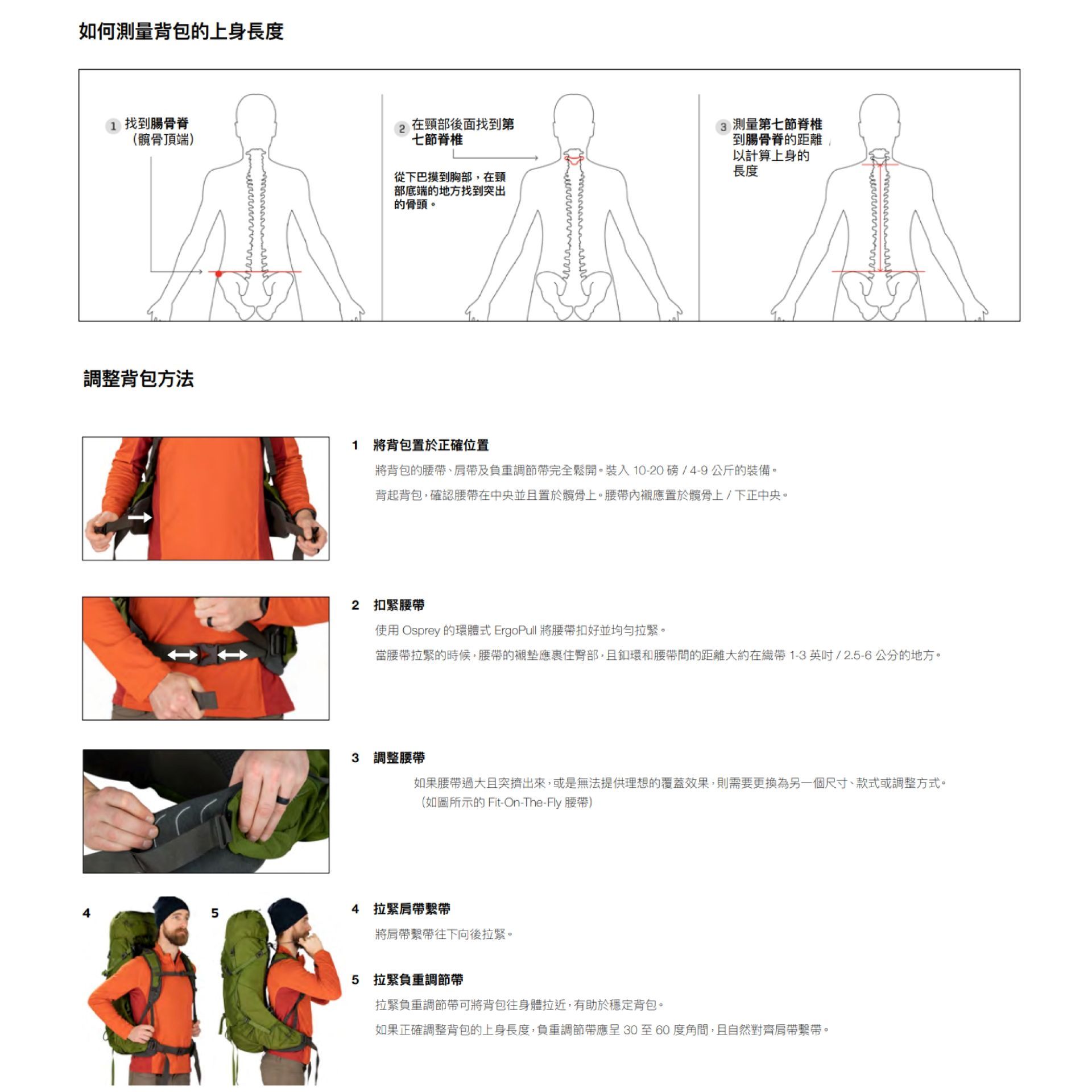 如何測量背包的上身長度

1 找到腸骨脊（髖骨頂端）

2 在頸部後面找到第七節脊椎

從下巴摸到胸部，在頸部底端的地方找到突出的骨頭。

3 測量第七節脊椎到腸骨脊的距離以計算上身的長度

調整背包方法

1 將背包置於正確位置

將背包的腰帶、肩帶及負重調節帶完全鬆開。裝入 10-20 磅 / 4-9 公斤的裝備。

背起背包，確認腰帶在中央並且置於髖骨上。腰帶內襯應置於髖骨上 / 下正中央。

2 扣緊腰帶

使用 Osprey 的環體式 ErgoPull 將腰帶扣好並均勻拉緊。

當腰帶拉緊的時候，腰帶的襯墊應裹住臀部，且釦環和腰帶間的距離大約在織帶 1-3 英吋 / 2.5-6 公分的地方。

3 調整腰帶

如果腰帶過大且突擠出來，或是無法提供理想的覆蓋效果，則需要更換為另一個尺寸、款式或調整方式。（如圖所示的 Fit-On-The-Fly 腰帶）

4

5

4 拉緊肩帶繫帶

將肩帶繫帶往下向後拉緊。

5 拉緊負重調節帶

拉緊負重調節帶可將背包往身體拉近，有助於穩定背包。

如果正確調整背包的上身長度，負重調節帶應呈 30 至 60 度角間，且自然對齊肩帶繫帶。