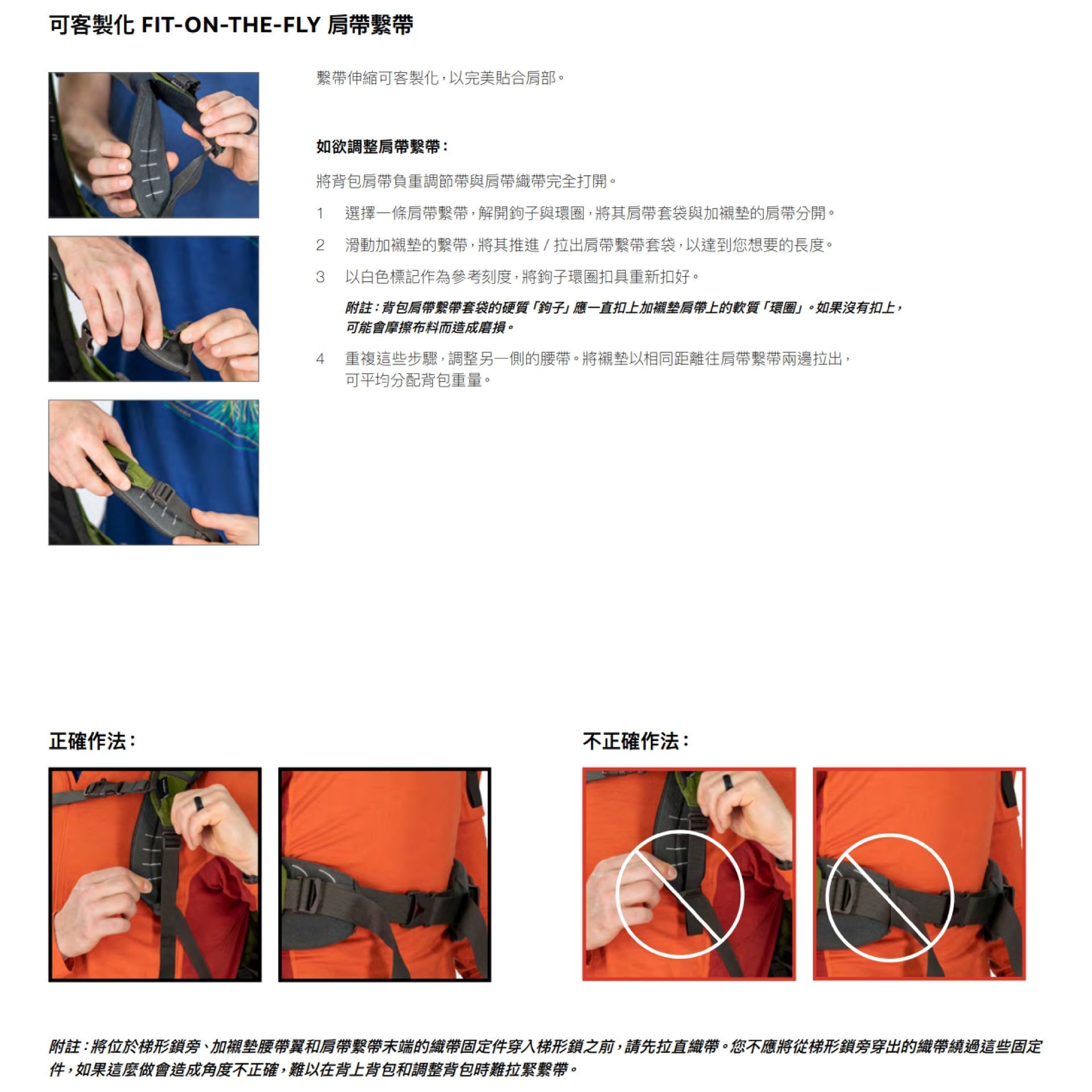 可客製化 FIT-ON-THE-FLY 肩帶繫帶

繫帶伸縮可客製化，以完美貼合肩部。

如欲調整肩帶繫帶：

將背包肩帶負重調節帶與肩帶織帶完全打開。

1 選擇一條肩帶繫帶，解開鉤子與環圈，將其肩帶套袋與加襯墊的肩帶分開。

2 滑動加襯墊的繫帶，將其推進 / 拉出肩帶繫帶套袋，以達到您想要的長度。

3 以白色標記作為參考刻度，將鉤子環圈扣具重新扣好。

附註：背包肩帶繫帶套袋的硬質「鉤子」應一直扣上加襯墊肩帶上的軟質「環圈」。如果沒有扣上，可能會摩擦布料而造成磨損。

4 重複這些步驟，調整另一側的腰帶。將襯墊以相同距離往肩帶繫帶兩邊拉出，可平均分配背包重量。

正確作法：

不正確作法：

附註：將位於梯形鎖旁、加襯墊腰帶翼和肩帶繫帶末端的織帶固定件穿入梯形鎖之前，請先拉直織帶。您不應將從梯形鎖旁穿出的織帶繞過這些固定件，如果這麼做會造成角度不正確，難以在背上背包和調整背包時難拉緊繫帶。