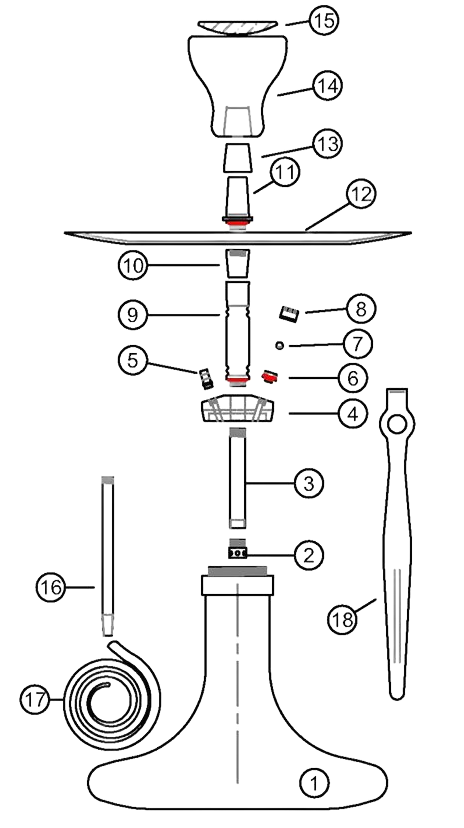 15
14
13
11
12
10
9
8
7
5
6
4
3
2
16
18
17
1