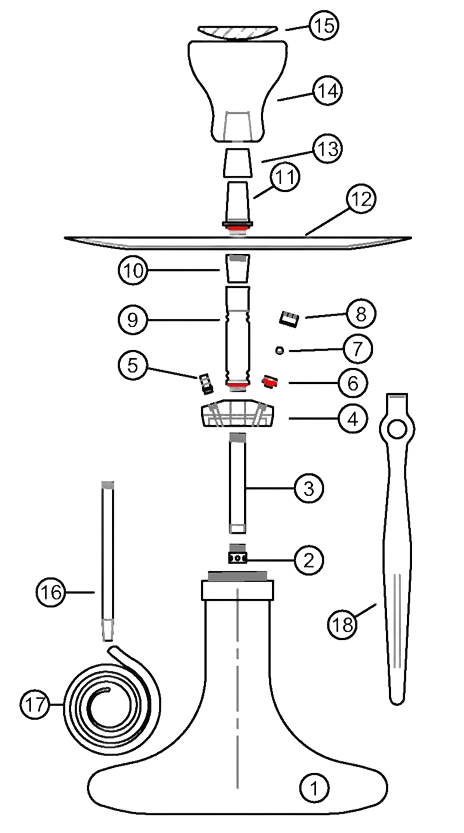 15
14
13
11
12
10
9
8
7
5
6
4
3
2
16
18
17
1