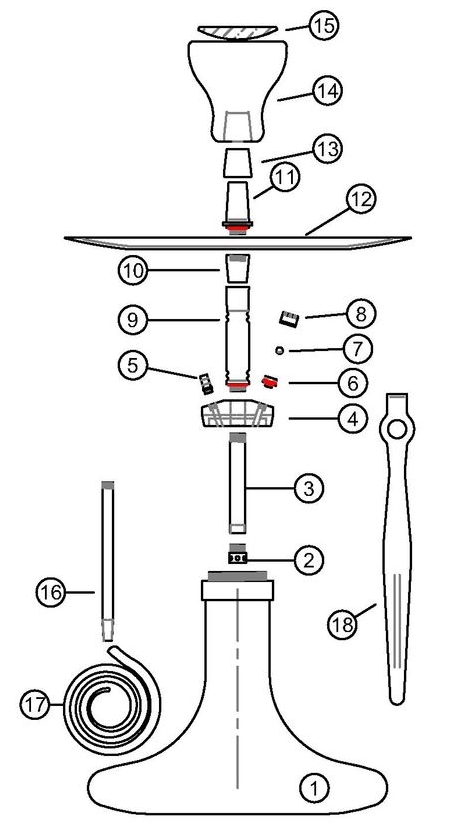 15
14
13
11
12
10
9
8
7
5
6
4
3
2
16
18
17
1