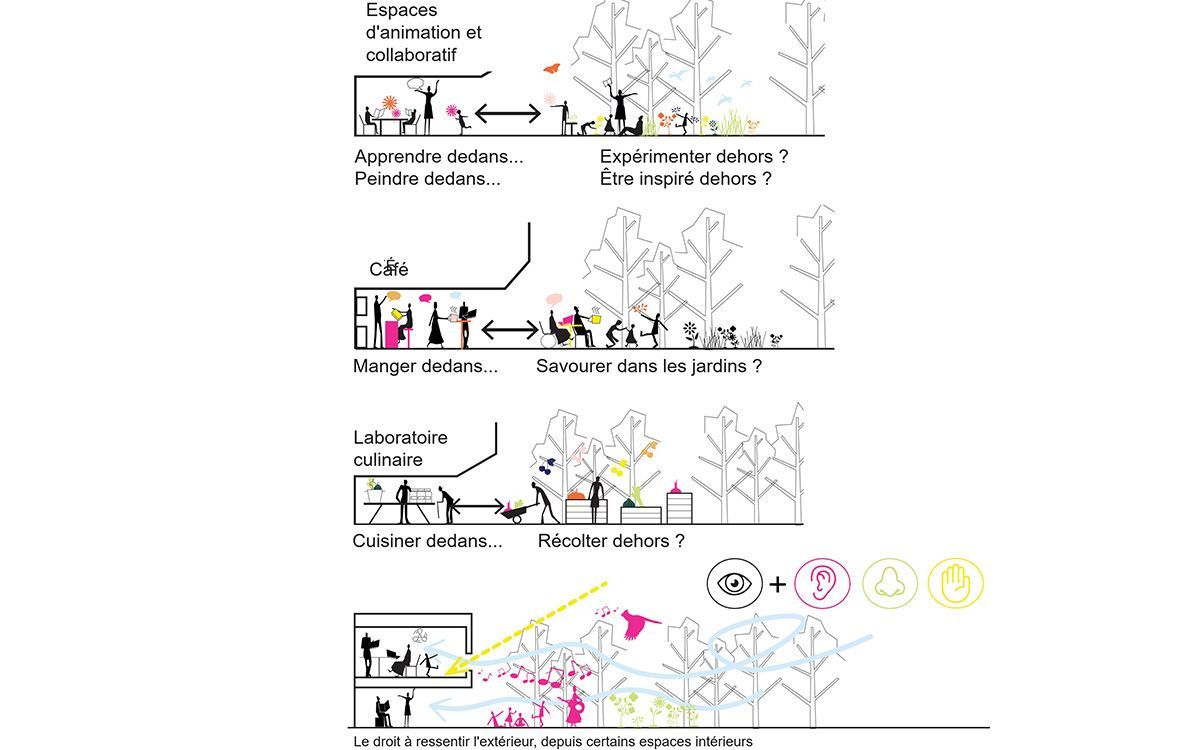 Espaces d'animation et collaboratif

Apprendre dedans...
Peindre dedans...

Expérimenter dehors ?
Être inspiré dehors ?

Café

Manger dedans...

Savourer dans les jardins ?

Laboratoire culinaire

Cuisiner dedans...

Récolter dehors ?

+

Le droit à ressentir l'extérieur, depuis certains espaces intérieurs